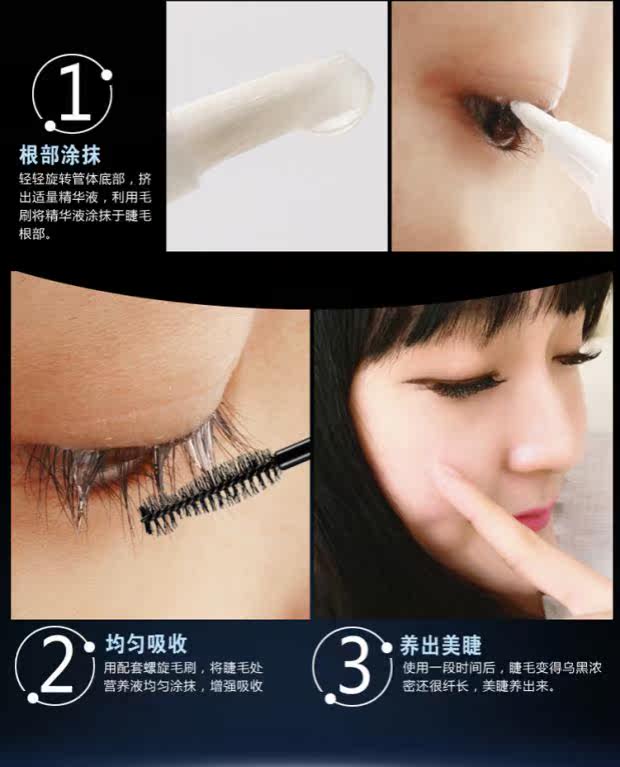 1
根部涂抹
轻轻旋转管体底部，挤出适量精华液，利用毛刷将精华液涂抹于睫毛根部。

2
均匀吸收
用配套螺旋毛刷，将睫毛处营养液均匀涂抹，增强吸收

3
养出美睫
使用一段时间后，睫毛变得乌黑浓密还很纤长，美睫养出来。