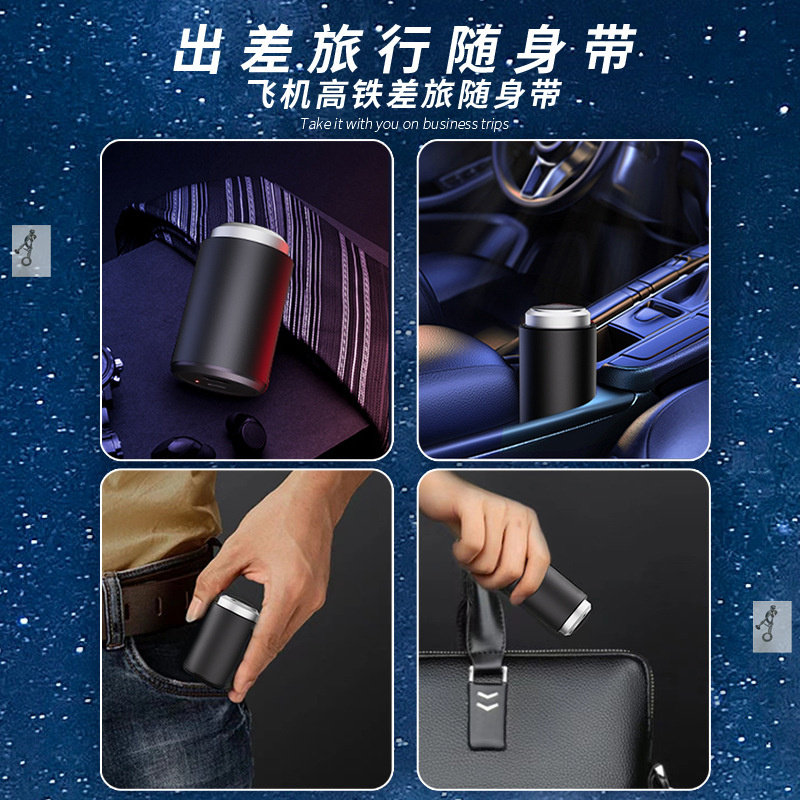 出差旅行随身带
飞机高铁差旅随身带
Take it with you on business trips