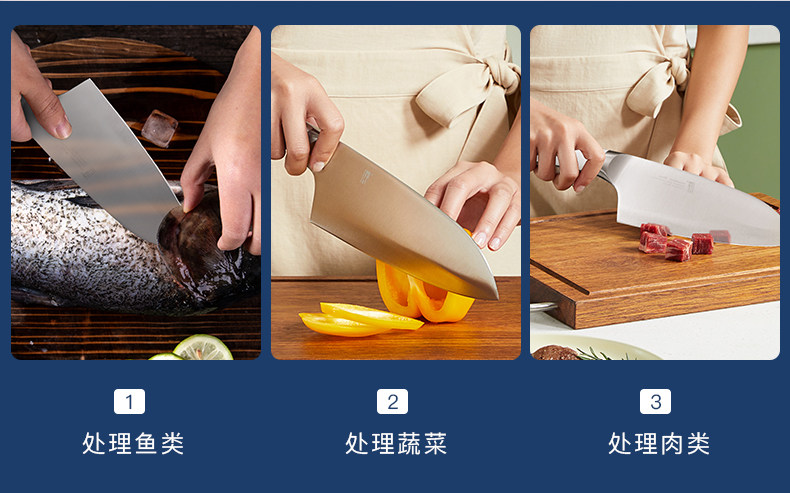 1
处理鱼类

2
处理蔬菜

3
处理肉类