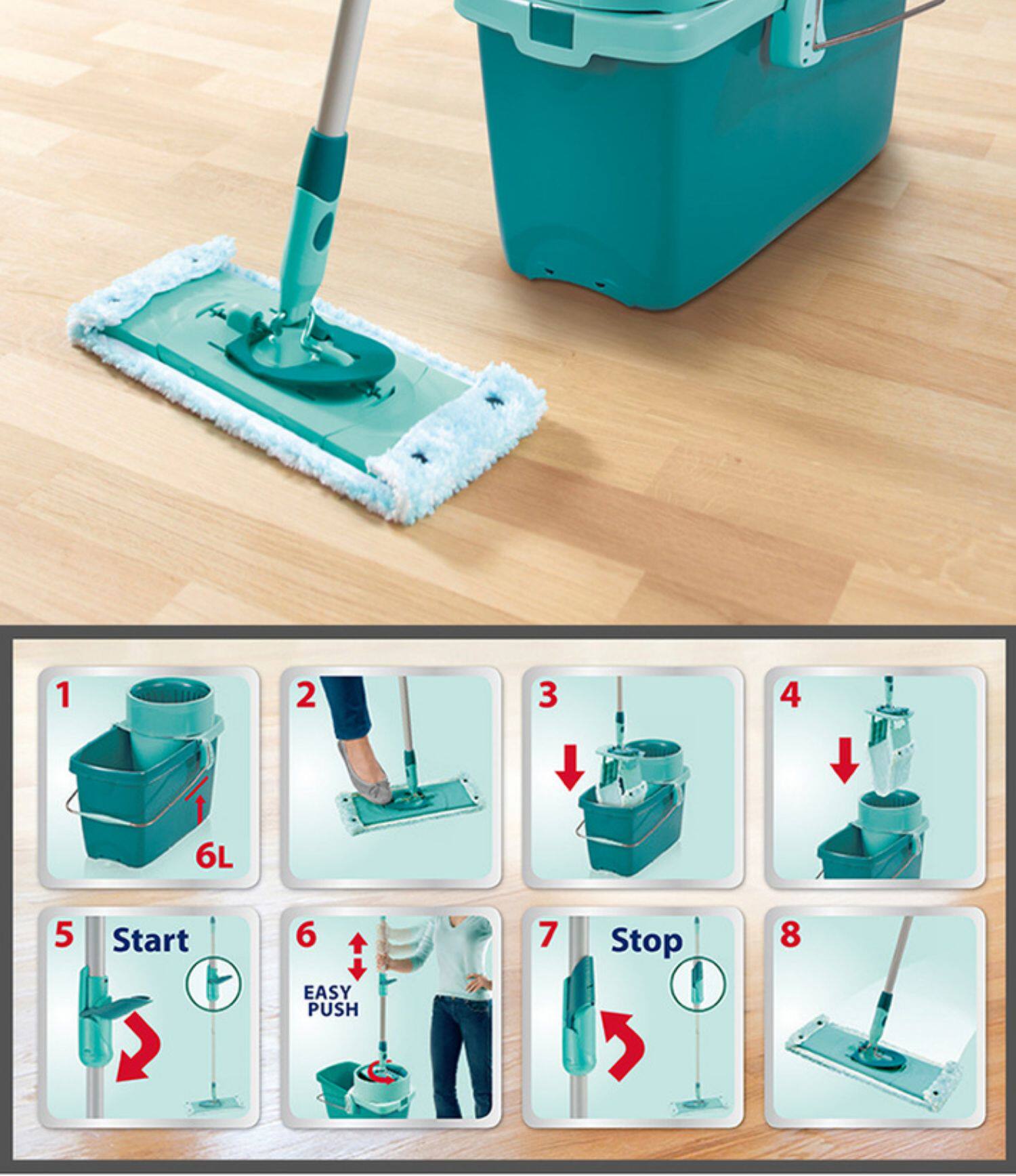 1

6L

2

3

4

5 Start

6

EASY PUSH

7 Stop

8