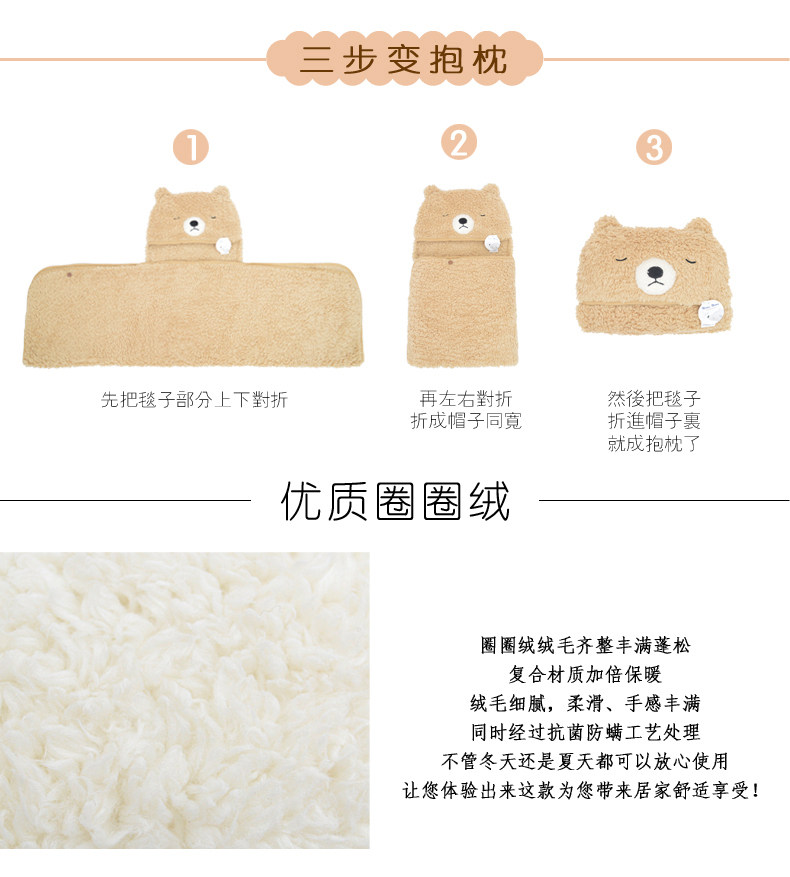 三步变抱枕

1

先把毯子部分上下對折

2

再左右對折
折成帽子同寬

3

然後把毯子
折進帽子裏
就成抱枕了

优质圈圈绒

圈圈绒绒毛齐整丰满蓬松
复合材质加倍保暖
绒毛细腻，柔滑、手感丰满
同时经过抗菌防螨工艺处理
不管冬天还是夏天都可以放心使用
让您体验出来这款为您带来居家舒适享受！