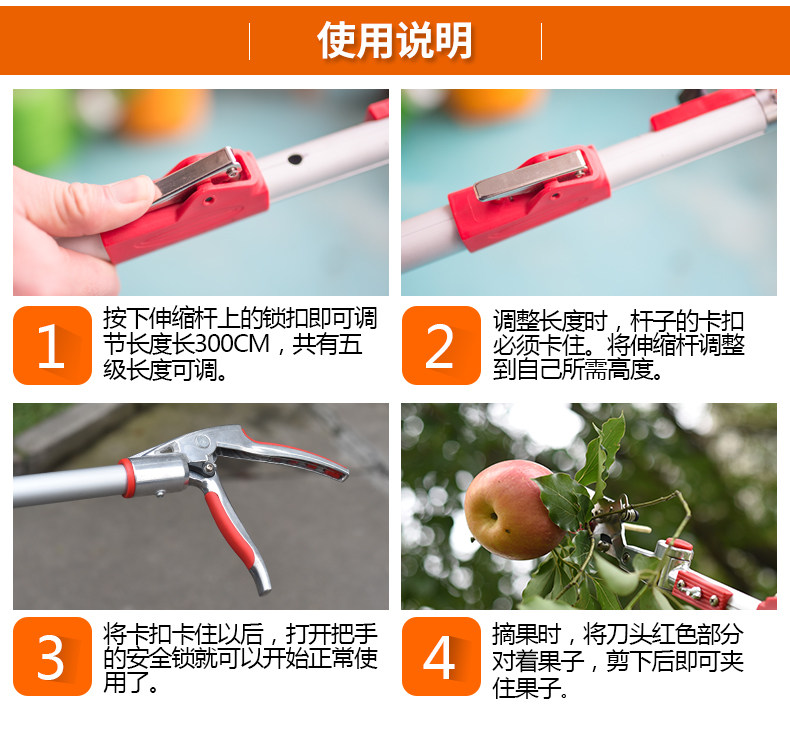 使用说明

1

按下伸缩杆上的锁扣即可调节长度长300CM，共有五级长度可调。

2

调整长度时，杆子的卡扣必须卡住。将伸缩杆调整到自己所需高度。

3

将卡扣卡住以后，打开把手的安全锁就可以开始正常使用了。

4

摘果时，将刀头红色部分对着果子，剪下后即可夹住果子。