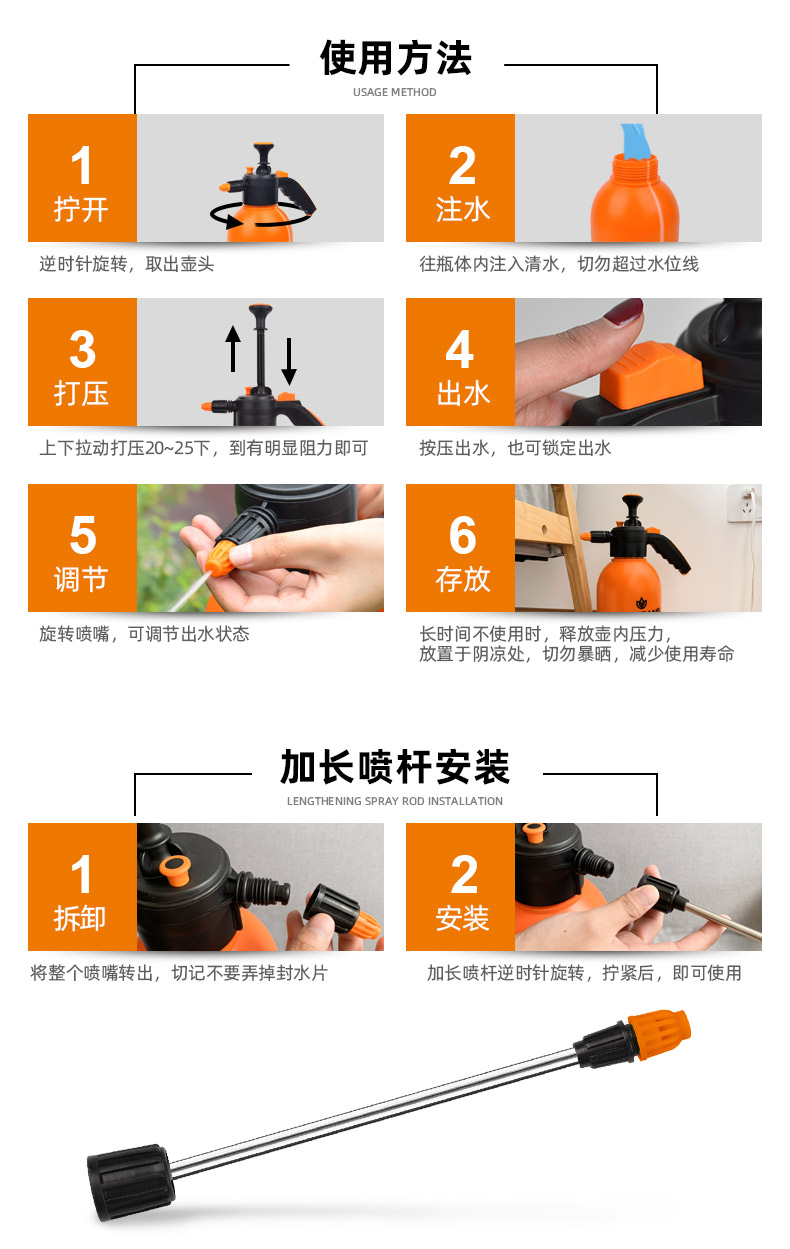 使用方法
USAGE METHOD

1
拧开
逆时针旋转，取出壶头

2
注水
往瓶体内注入清水，切勿超过水位线

3
打压
上下拉动打压20~25下，到有明显阻力即可

4
出水
按压出水，也可锁定出水

5
调节
旋转喷嘴，可调节出水状态

6
存放
长时间不使用时，释放壶内压力，放置于阴凉处，切勿暴晒，减少使用寿命

加长喷杆安装
LENGTHENING SPRAY ROD INSTALLATION

1
拆卸
将整个喷嘴转出，切记不要弄掉封水片

2
安装
加长喷杆逆时针旋转，拧紧后，即可使用