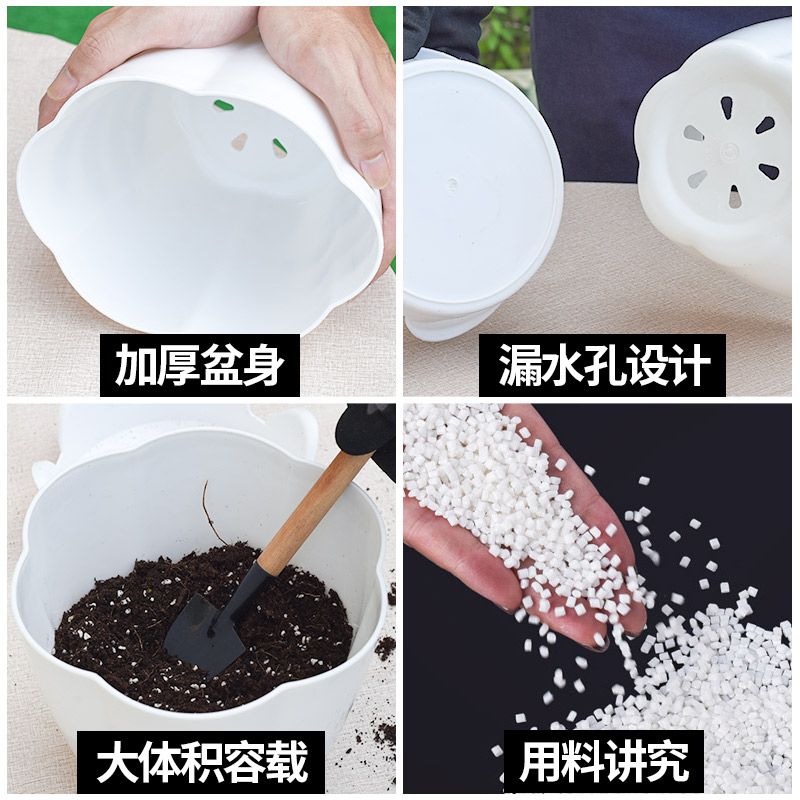 加厚盆身

漏水孔设计

大体积容载

用料讲究