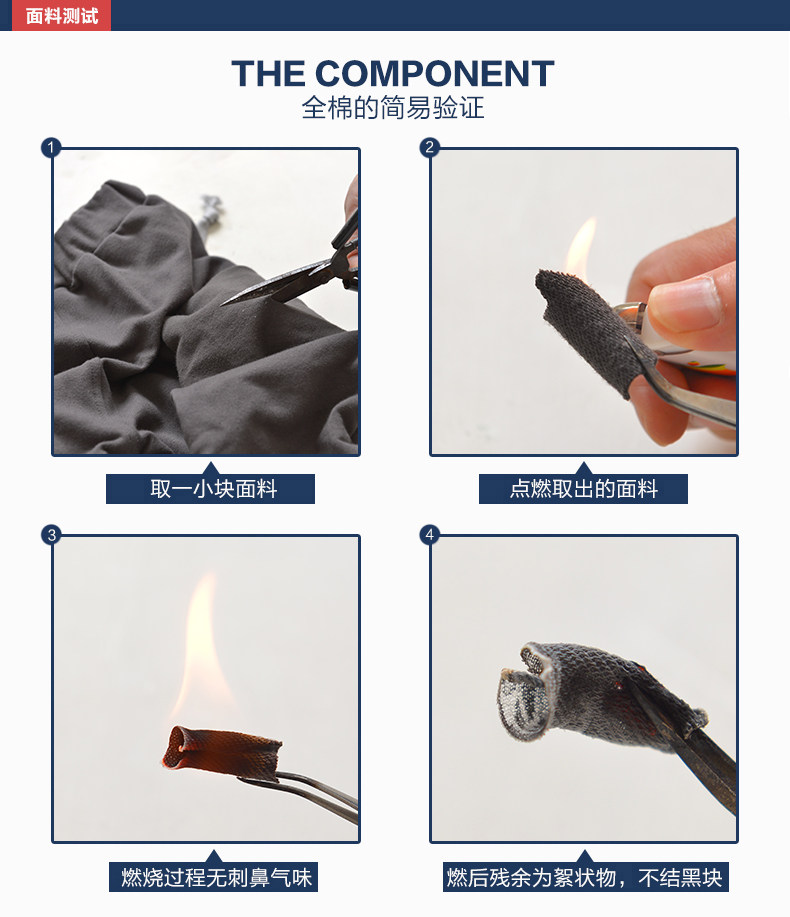 面料测试

THE COMPONENT
全棉的简易验证

1

取一小块面料

2

点燃取出的面料

3

燃烧过程无刺鼻气味

4

燃后残余为絮状物，不结黑块