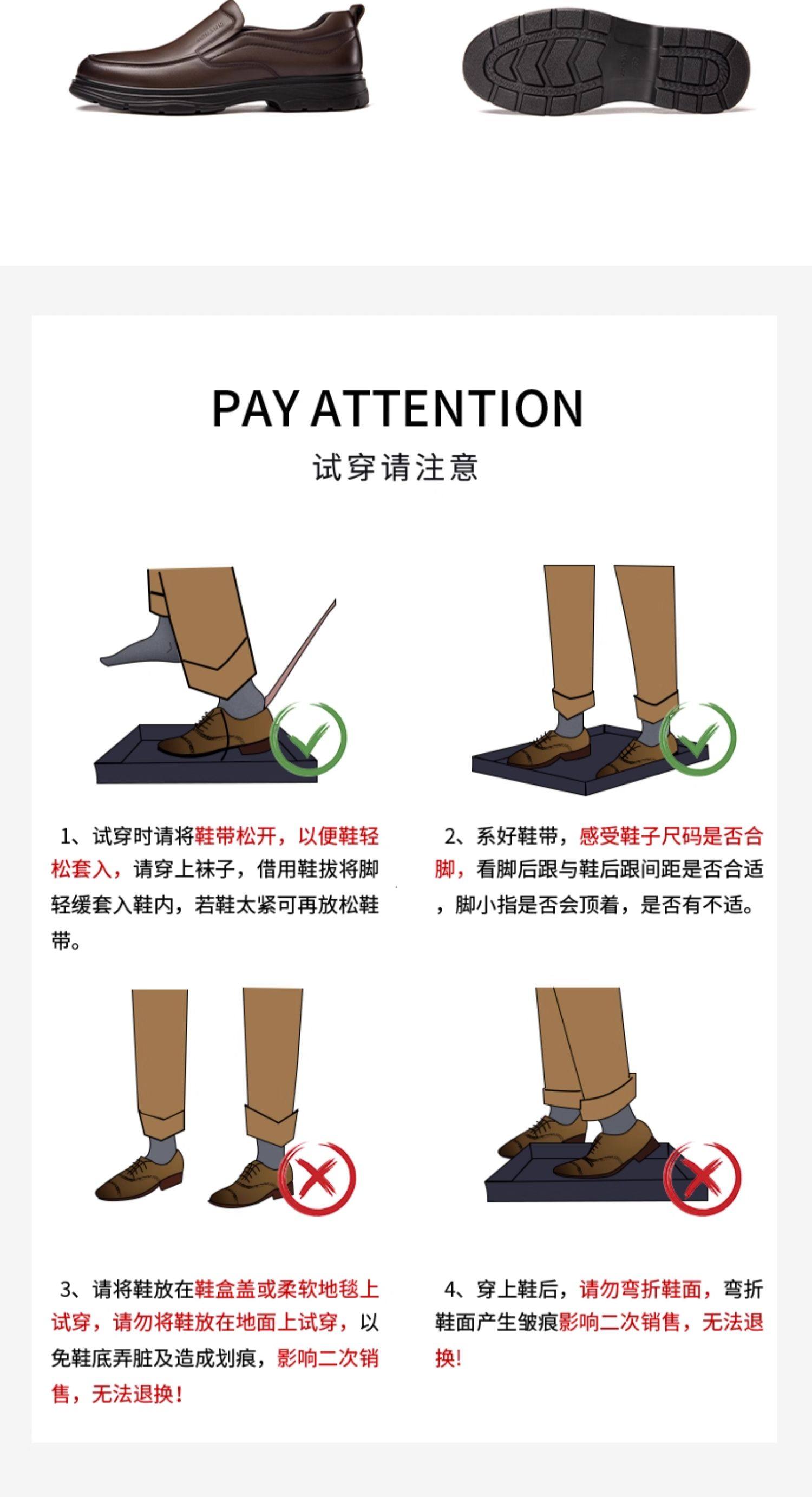 PAY ATTENTION
试穿请注意

1、试穿时请将鞋带松开，以便鞋轻松套入，请穿上袜子，借用鞋拔将脚轻缓套入鞋内，若鞋太紧可再放松鞋带。

2、系好鞋带，感受鞋子尺码是否合脚，看脚后跟与鞋后跟间距是否合适，脚小指是否会顶着，是否有不适。

3、请将鞋放在鞋盒盖或柔软地毯上试穿，请勿将鞋放在地面上试穿，以免鞋底弄脏及造成划痕，影响二次销售，无法退换!

4、穿上鞋后，请勿弯折鞋面，弯折鞋面产生皱痕影响二次销售，无法退换!