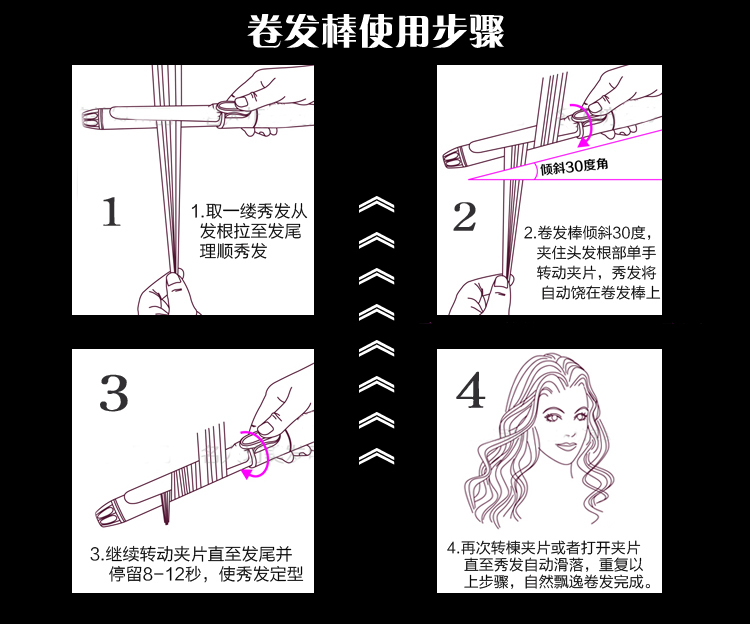 卷发棒使用步骤

1

1.取一缕秀发从发根拉至发尾理顺秀发

2

倾斜30度角

2.卷发棒倾斜30度，夹住头发根部单手转动夹片，秀发将自动饶在卷发棒上

3

3.继续转动夹片直至发尾并停留8-12秒，使秀发定型

4

4.再次转棟夹片或者打开夹片直至秀发自动滑落，重复以上步骤，自然飘逸卷发完成。