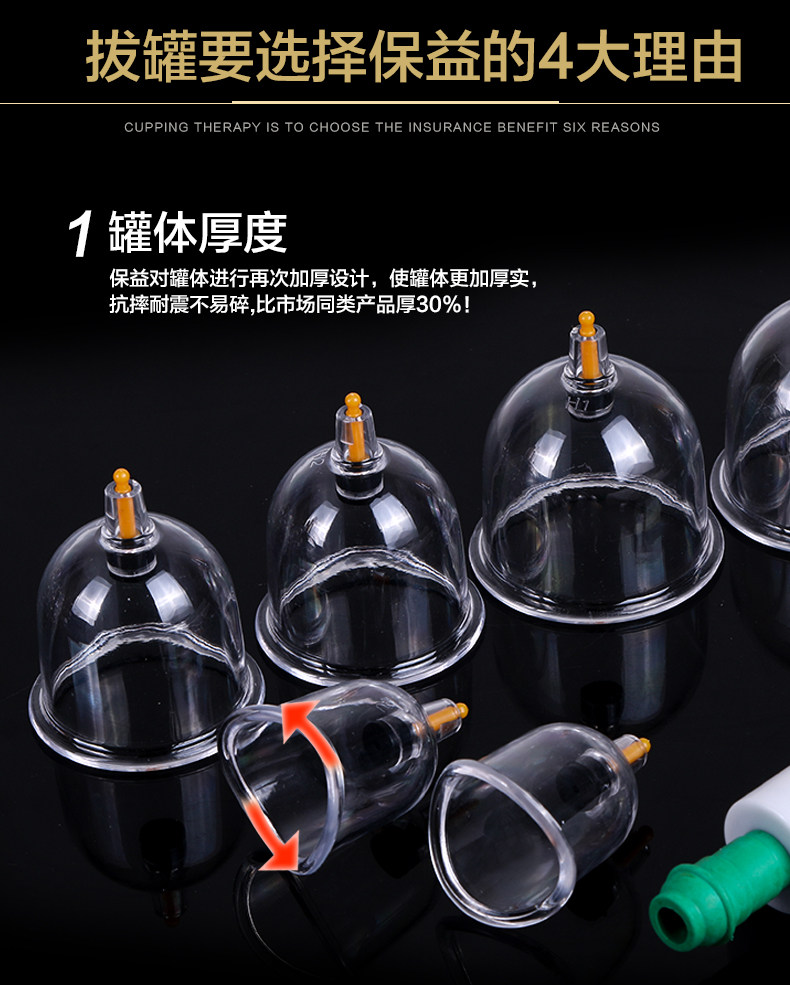 拔罐要选择保益的4大理由

CUPPING THERAPY IS TO CHOOSE THE INSURANCE BENEFIT SIX REASONS

1 罐体厚度

保益对罐体进行再次加厚设计，使罐体更加厚实，抗摔耐震不易碎,比市场同类产品厚30%！