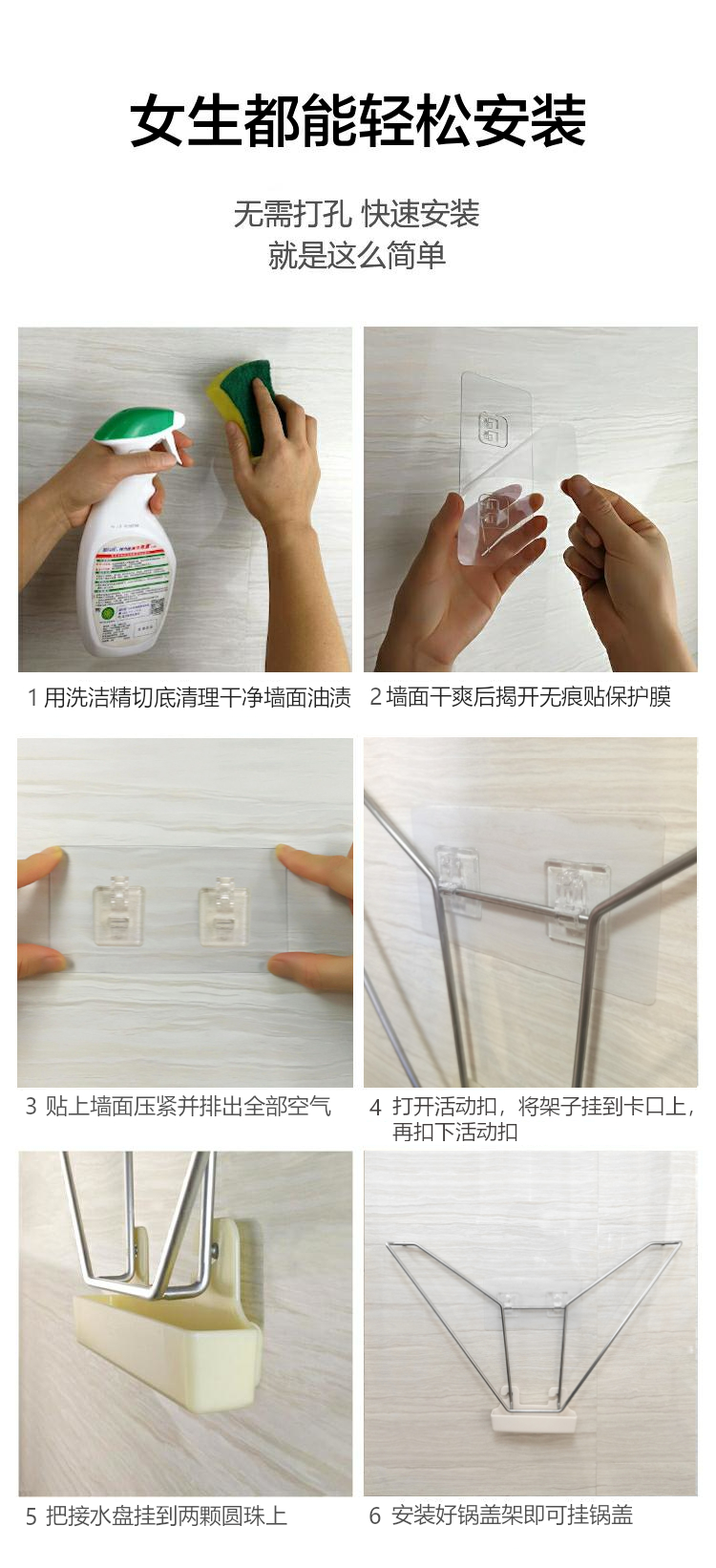 女生都能轻松安装

无需打孔 快速安装
就是这么简单

1 用洗洁精切底清理干净墙面油渍

2 墙面干爽后揭开无痕贴保护膜

3 贴上墙面压紧并排出全部空气

4 打开活动扣，将架子挂到卡口上，再扣下活动扣

5 把接水盘挂到两颗圆珠上

6 安装好锅盖架即可挂锅盖