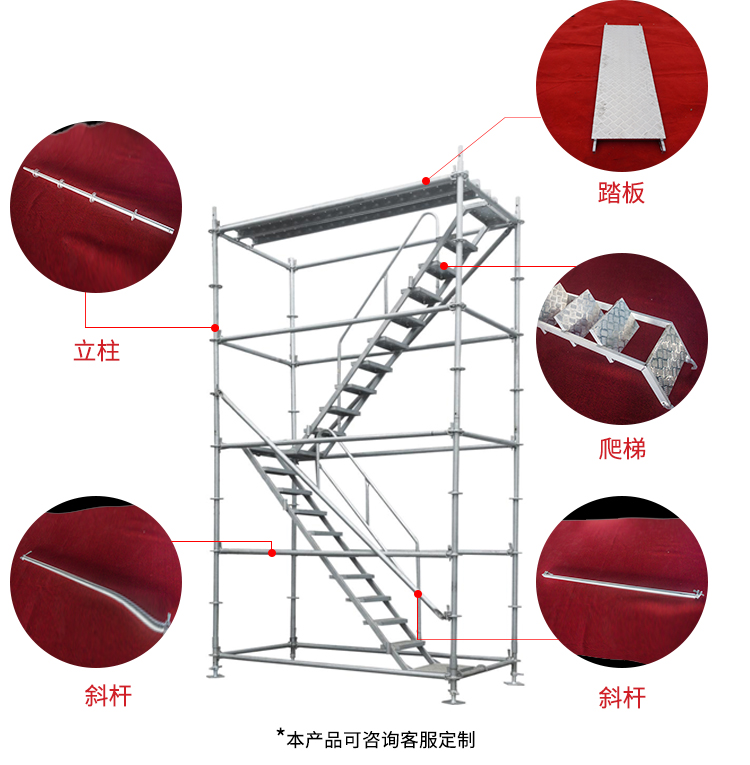 踏板

立柱

爬梯

斜杆

斜杆

*本产品可咨询客服定制