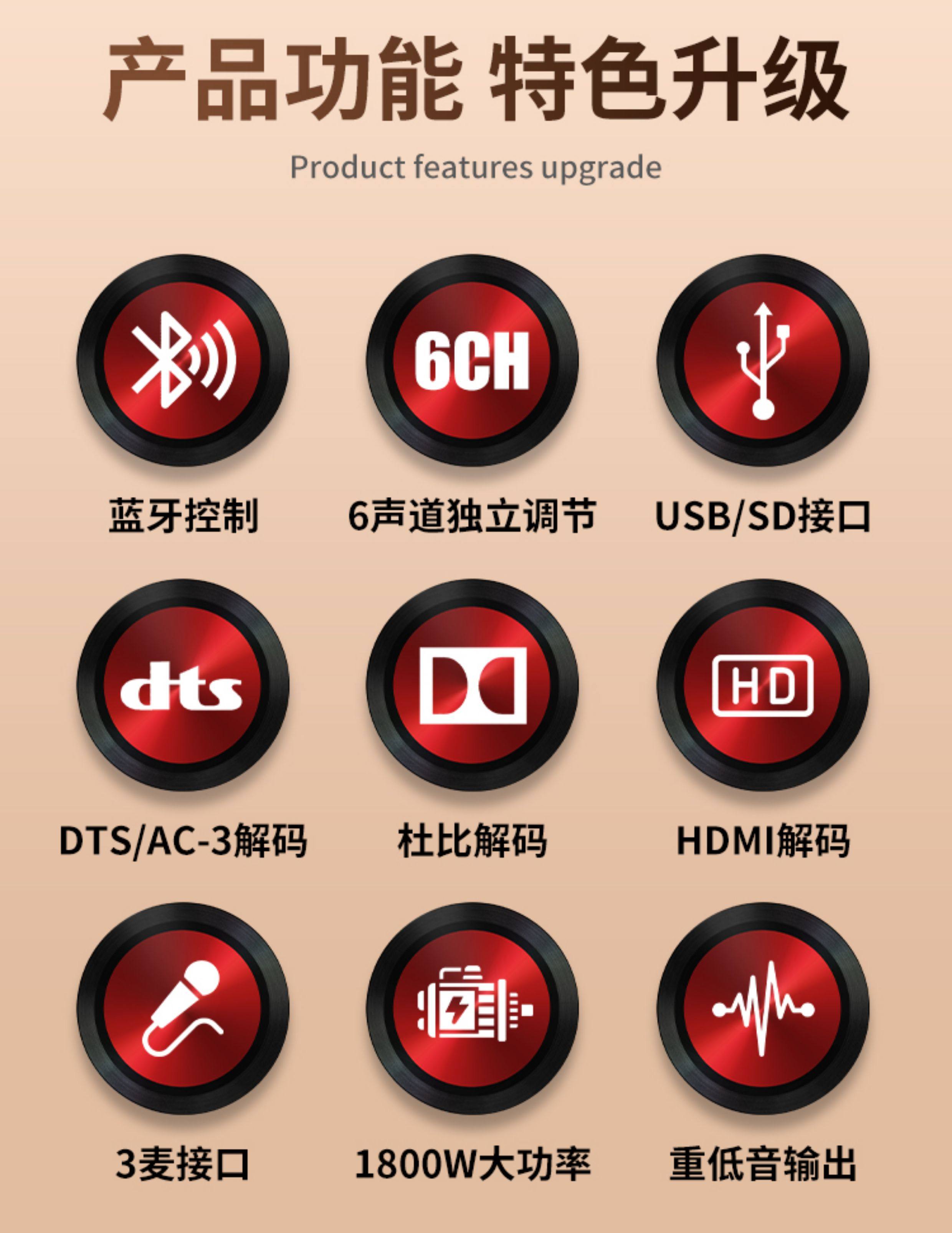 产品功能 特色升级

Product features upgrade

6CH

蓝牙控制

6声道独立调节

USB/SD接口

dts

HD

DTS/AC-3解码

杜比解码

HDMI解码

3麦接口

1800W大功率

重低音输出