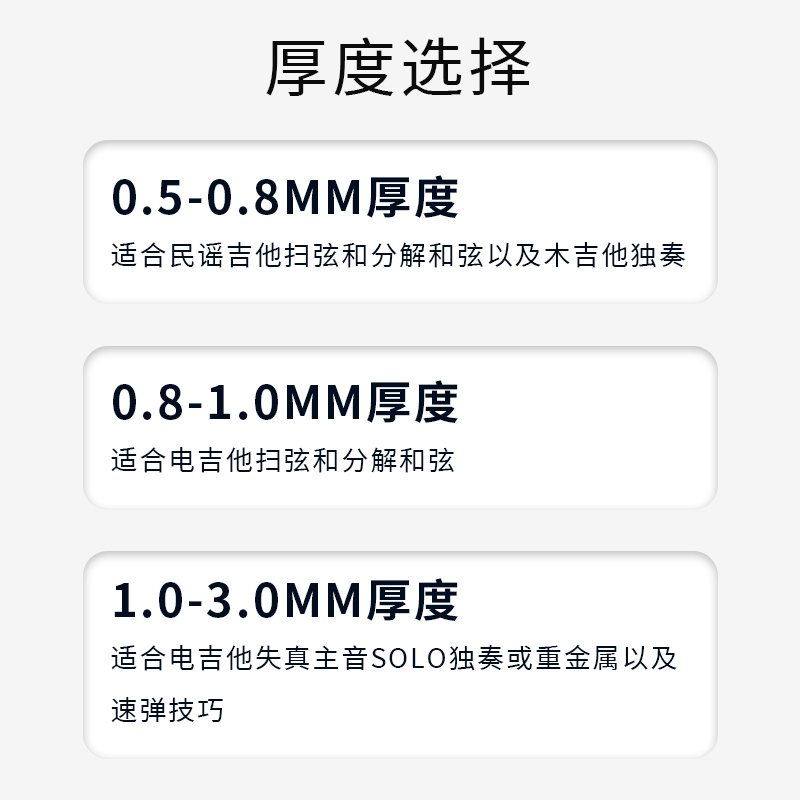 厚度选择

0.5-0.8MM厚度

适合民谣吉他扫弦和分解和弦以及木吉他独奏

0.8-1.0MM厚度

适合电吉他扫弦和分解和弦

1.0-3.0MM厚度

适合电吉他失真主音SOLO独奏或重金属以及速弹技巧