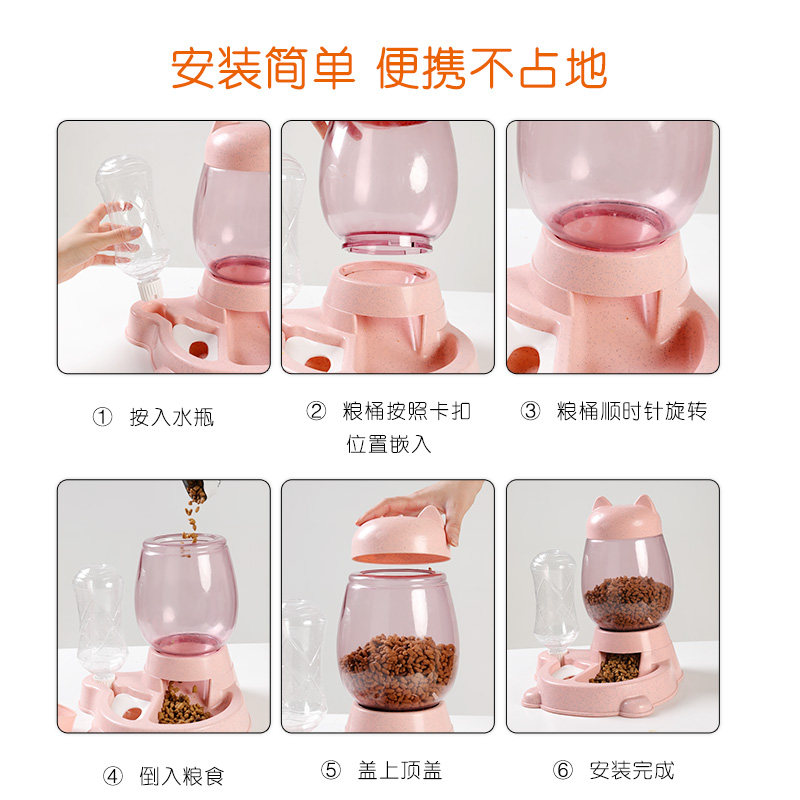 安装简单 便携不占地

① 按入水瓶

② 粮桶按照卡扣位置嵌入

③ 粮桶顺时针旋转

④ 倒入粮食

⑤ 盖上顶盖

⑥ 安装完成