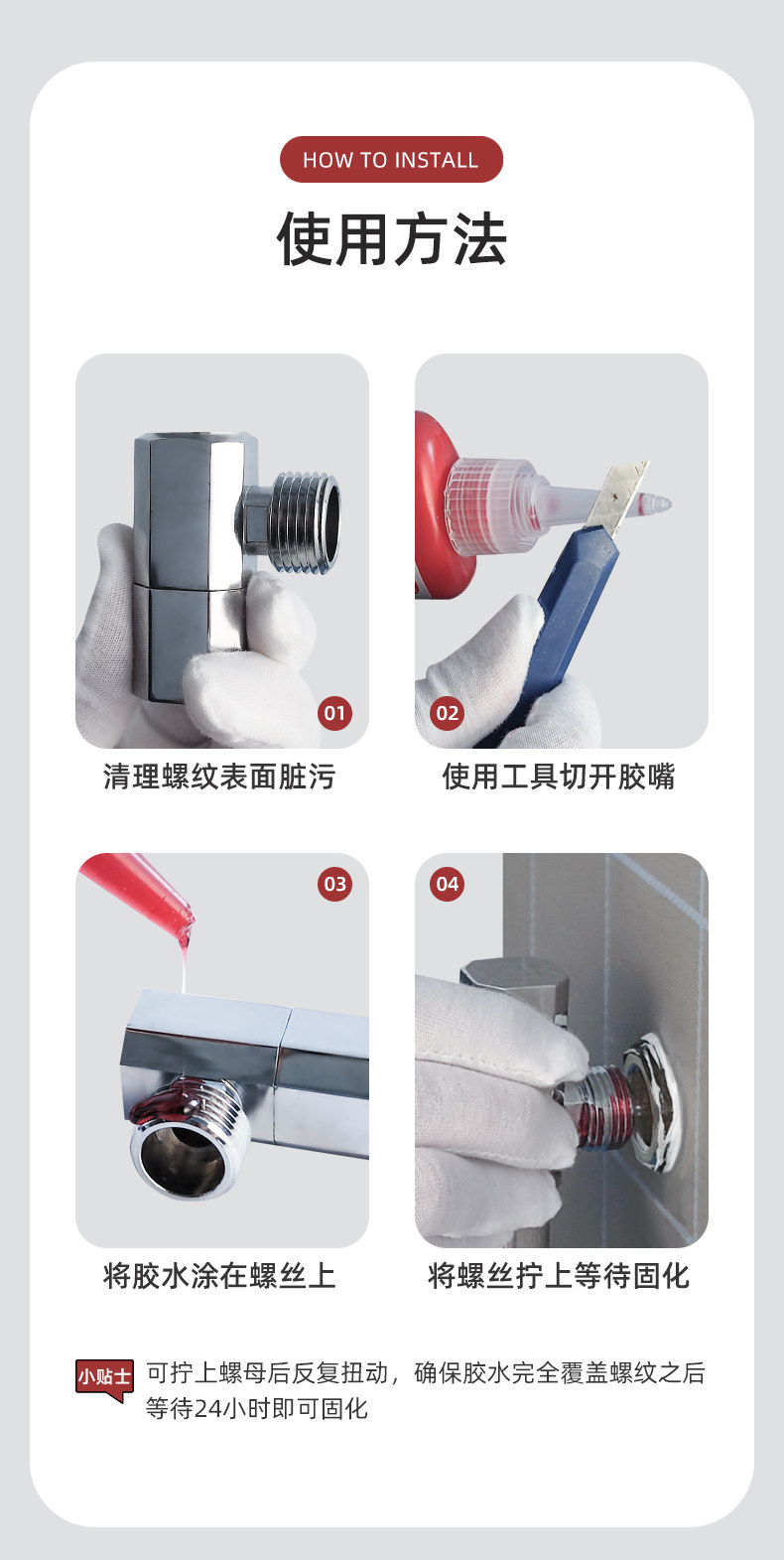 HOW TO INSTALL

使用方法

01

清理螺纹表面脏污

02

使用工具切开胶嘴

03

将胶水涂在螺丝上

04

将螺丝拧上等待固化

小贴士 可拧上螺母后反复扭动，确保胶水完全覆盖螺纹之后等待24小时即可固化