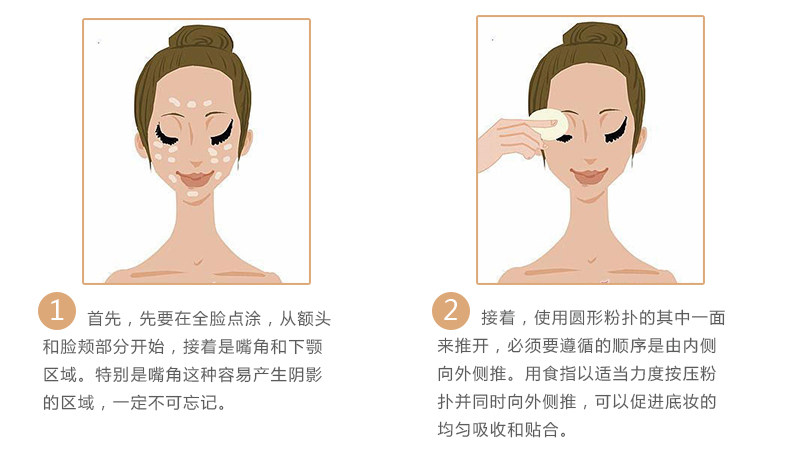 1 首先，先要在全脸点涂，从额头和脸颊部分开始，接着是嘴角和下颚区域。特别是嘴角这种容易产生阴影的区域，一定不可忘记。

2 接着，使用圆形粉扑的其中一面来推开，必须要遵循的顺序是由内侧向外侧推。用食指以适当力度按压粉扑并同时向外侧推，可以促进底妆的均匀吸收和贴合。