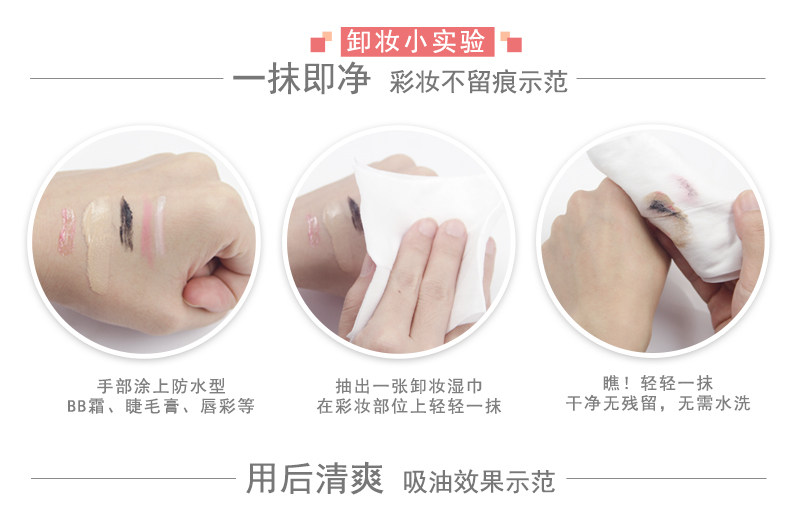 卸妆小实验

一抹即净 彩妆不留痕示范

手部涂上防水型
BB霜、睫毛膏、唇彩等

抽出一张卸妆湿巾
在彩妆部位上轻轻一抹

瞧！轻轻一抹
干净无残留，无需水洗

用后清爽 吸油效果示范