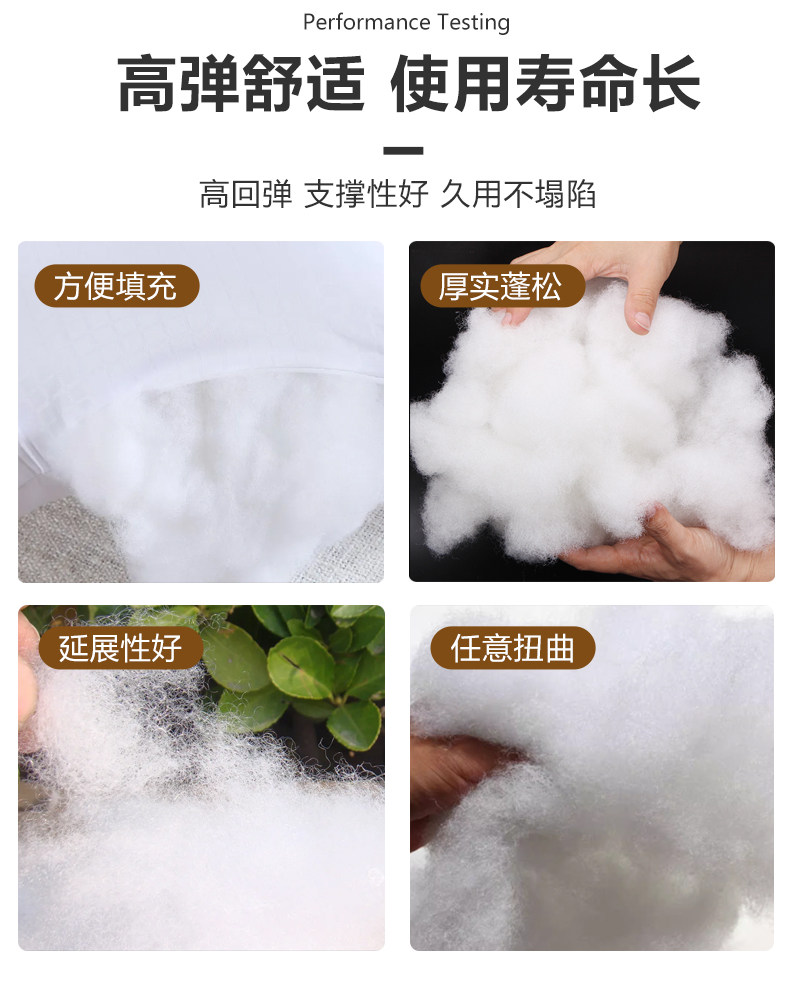 Performance Testing

高弹舒适 使用寿命长

高回弹 支撑性好 久用不塌陷

方便填充

厚实蓬松

延展性好

任意扭曲