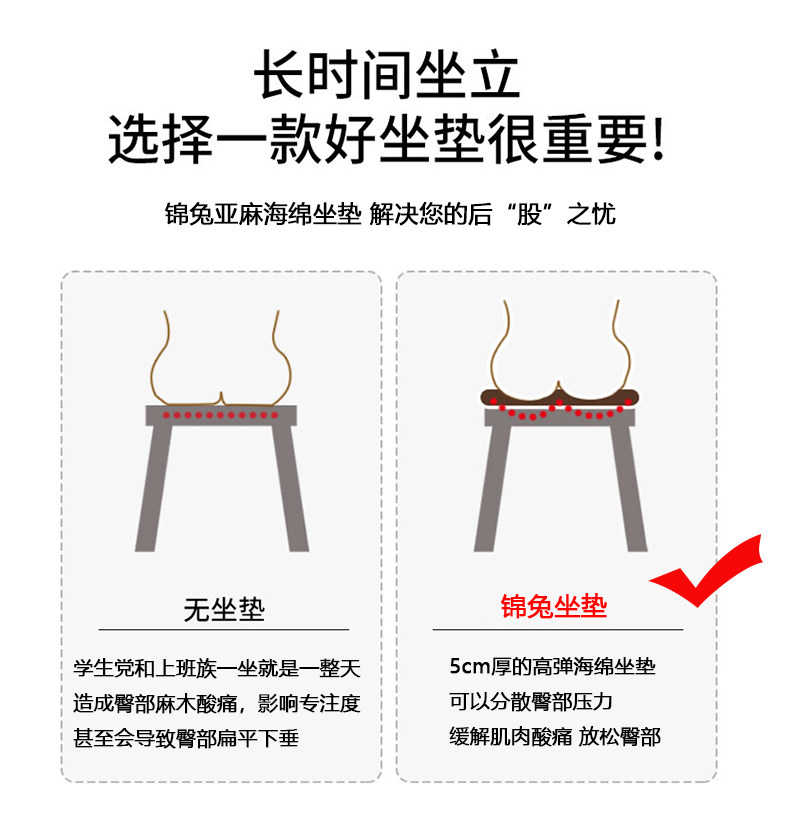 长时间坐立
选择一款好坐垫很重要!

锦兔亚麻海绵坐垫 解决您的后“股”之忧

无坐垫

学生党和上班族一坐就是一整天
造成臀部麻木酸痛，影响专注度
甚至会导致臀部扁平下垂

锦兔坐垫

5cm厚的高弹海绵坐垫
可以分散臀部压力
缓解肌肉酸痛 放松臀部