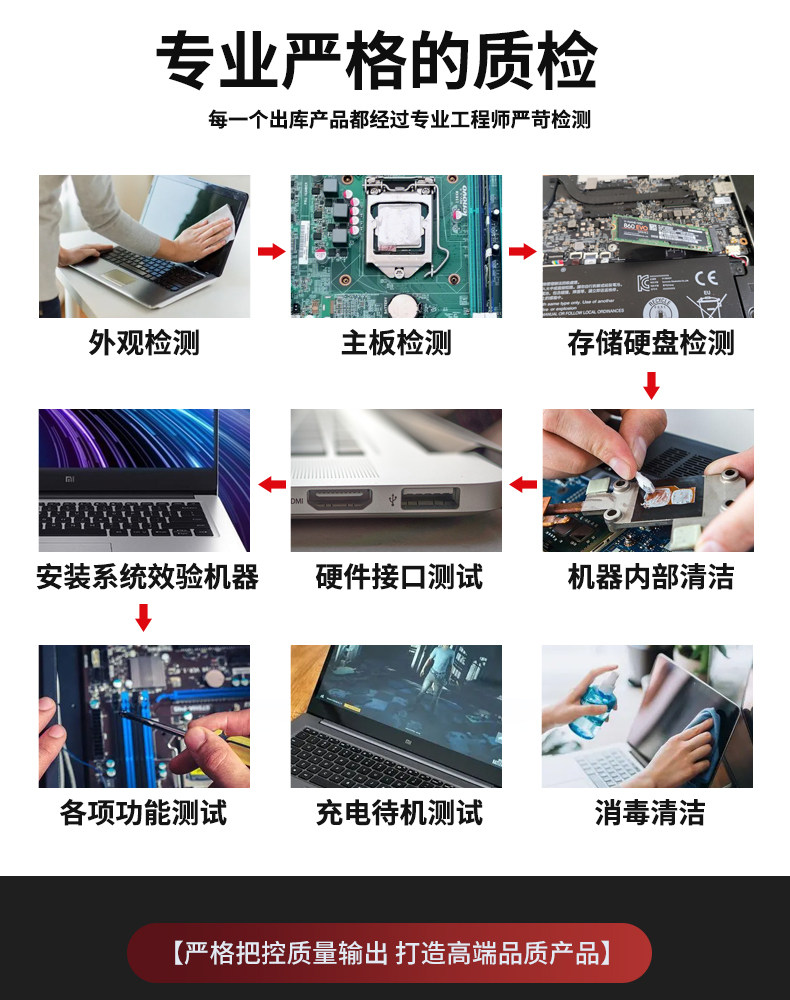 专业严格的质检

每一个出库产品都经过专业工程师严苛检测

外观检测

主板检测

存储硬盘检测

安装系统效验机器

硬件接口测试

机器内部清洁

各项功能测试

充电待机测试

消毒清洁

【严格把控质量输出 打造高端品质产品】