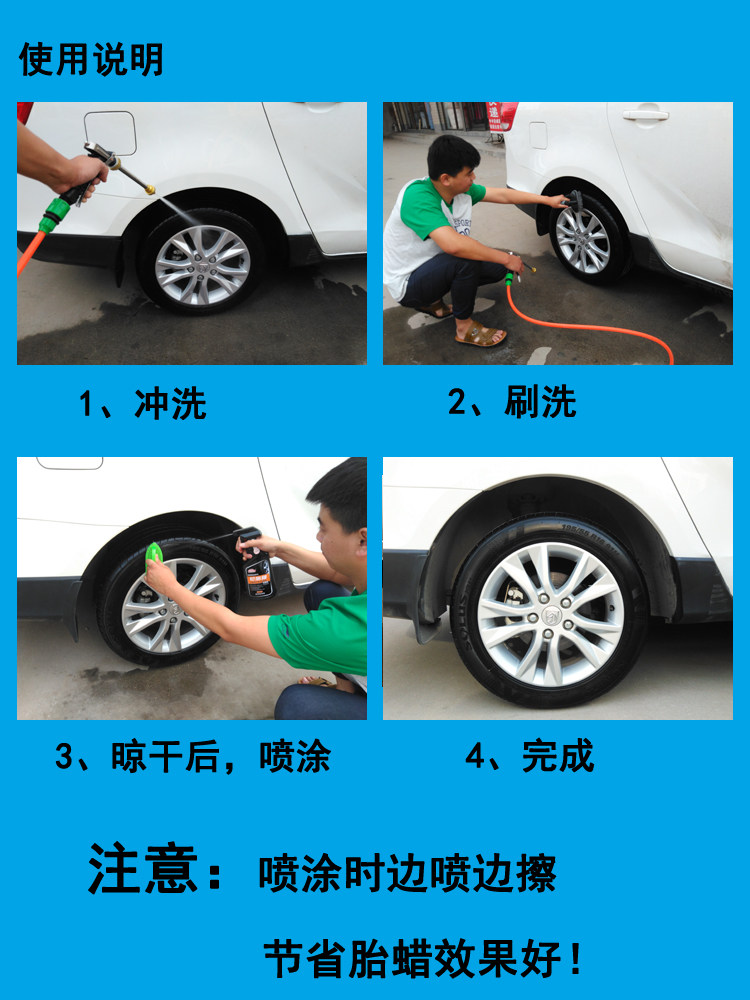 使用说明

1、冲洗

2、刷洗

3、晾干后，喷涂

4、完成

注意：喷涂时边喷边擦

节省胎蜡效果好！