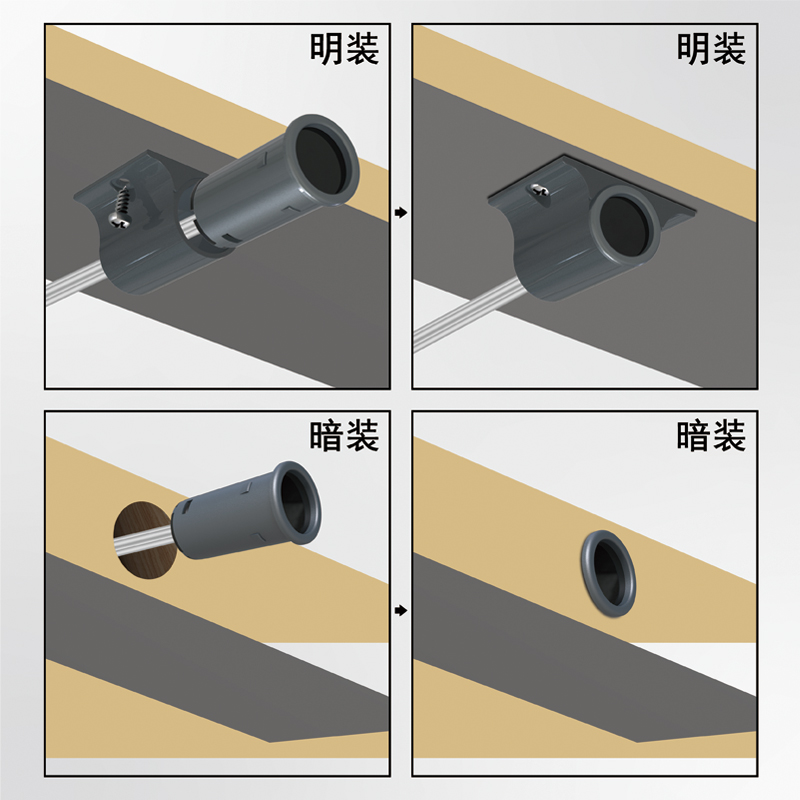 明装

明装

暗装

暗装