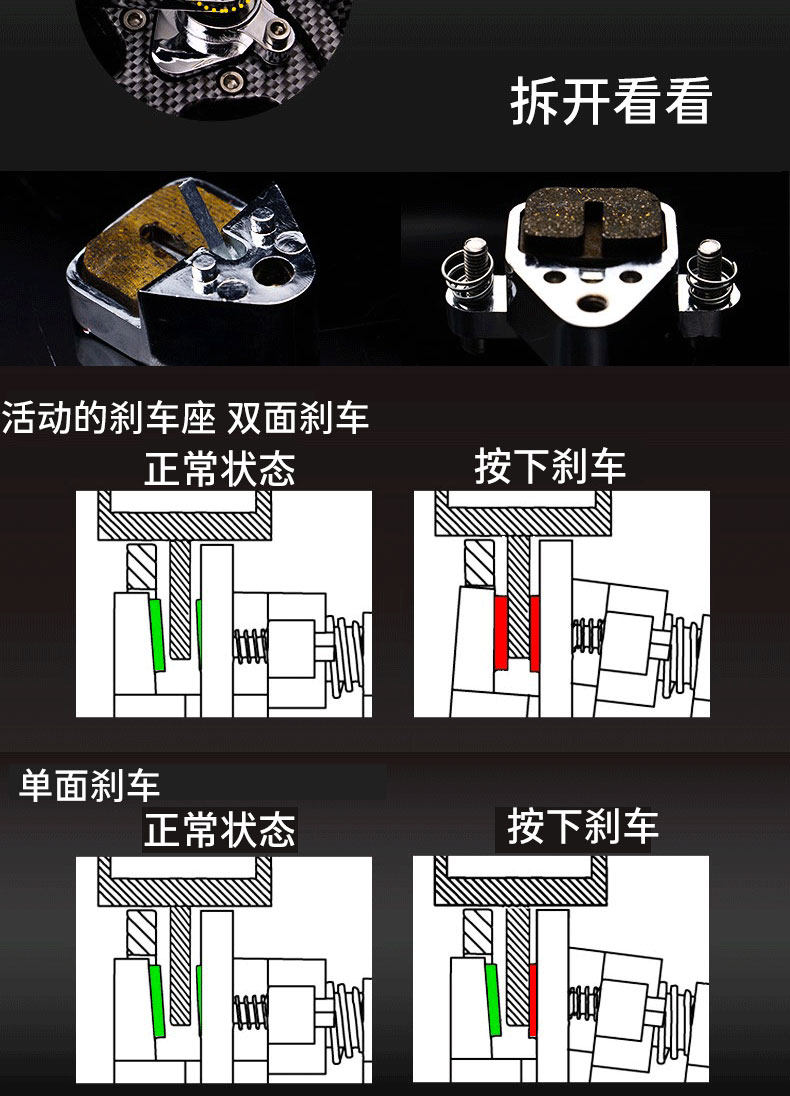 拆开看看

活动的刹车座 双面刹车

正常状态

按下刹车

单面刹车

正常状态

按下刹车