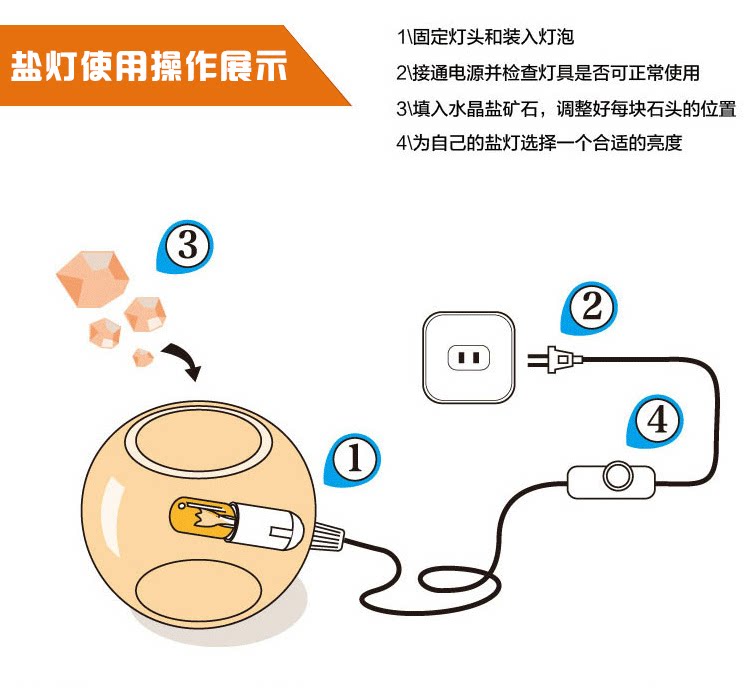 盐灯使用操作展示

1\固定灯头和装入灯泡
2\接通电源并检查灯具是否可正常使用
3\填入水晶盐矿石，调整好每块石头的位置
4\为自己的盐灯选择一个合适的亮度

3

2

4

1