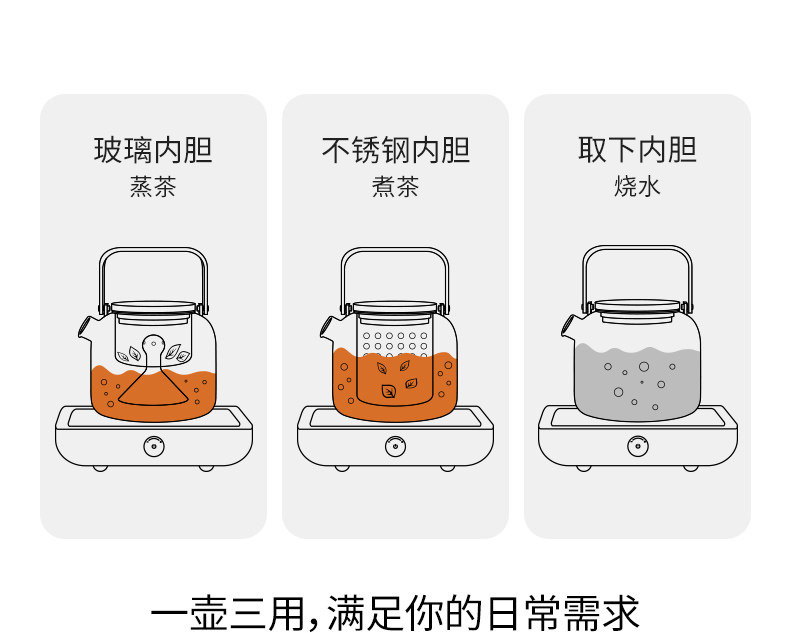 玻璃内胆
蒸茶

不锈钢内胆
煮茶

取下内胆
烧水

一壶三用，满足你的日常需求