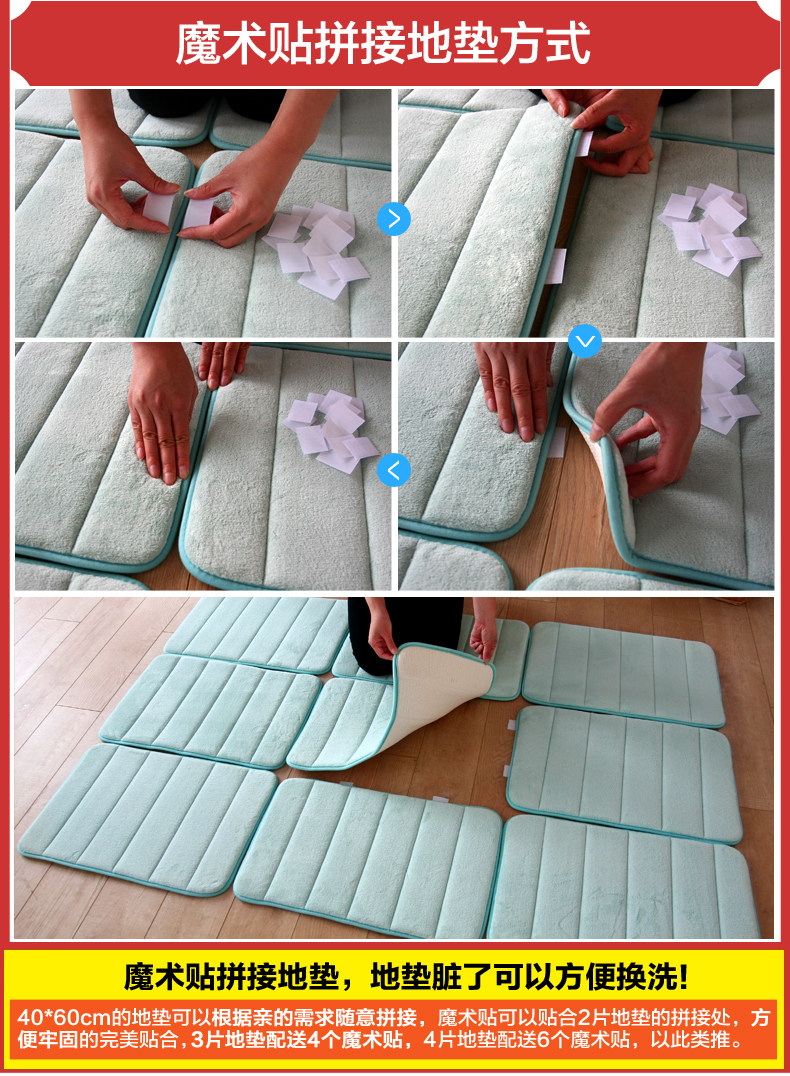 魔术贴拼接地垫方式

魔术贴拼接地垫，地垫脏了可以方便换洗!

40*60cm的地垫可以根据亲的需求随意拼接，魔术贴可以贴合2片地垫的拼接处，方便牢固的完美贴合，3片地垫配送4个魔术贴，4片地垫配送6个魔术贴，以此类推。