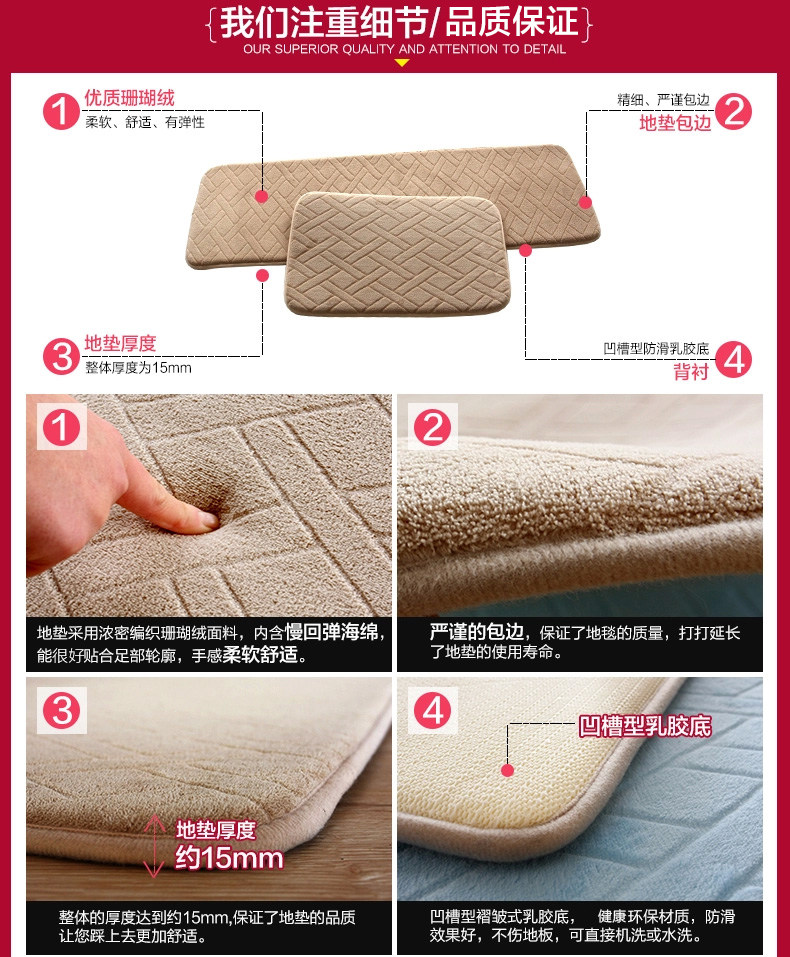 我们注重细节/品质保证
OUR SUPERIOR QUALITY AND ATTENTION TO DETAIL

1 优质珊瑚绒
柔软、舒适、有弹性

精细、严谨包边
地垫包边 2

3 地垫厚度
整体厚度为15mm

凹槽型防滑乳胶底
背衬 4

1
地垫采用浓密编织珊瑚绒面料，内含慢回弹海绵，能很好贴合足部轮廓，手感柔软舒适。

2
严谨的包边，保证了地毯的质量，打打延长了地垫的使用寿命。

3
地垫厚度
约15mm
整体的厚度达到约15mm,保证了地垫的品质让您踩上去更加舒适。

4
凹槽型乳胶底
凹槽型褶皱式乳胶底， 健康环保材质，防滑效果好，不伤地板，可直接机洗或水洗。