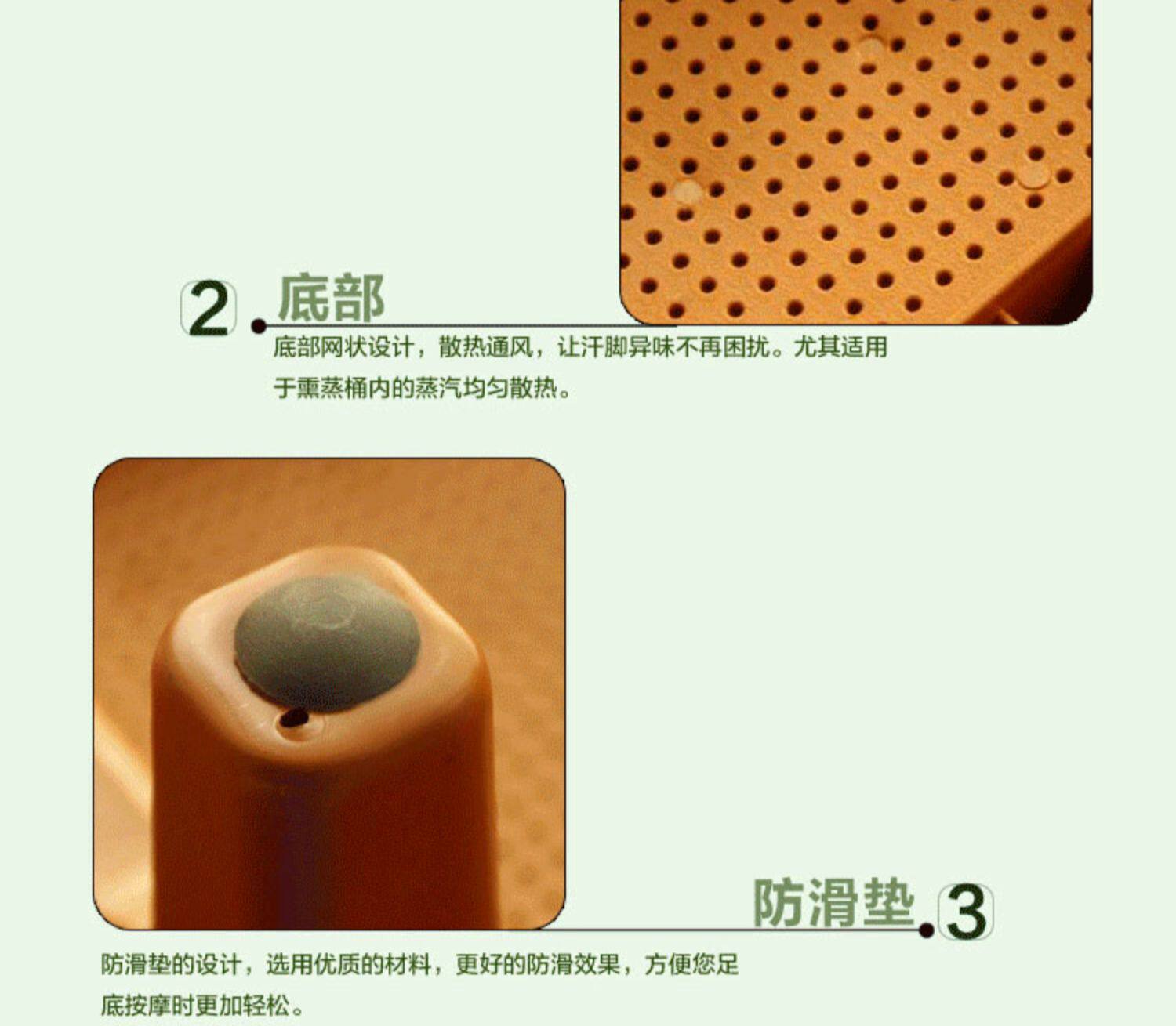 2 底部

底部网状设计，散热通风，让汗脚异味不再困扰。尤其适用于熏蒸桶内的蒸汽均匀散热。

防滑垫 3

防滑垫的设计，选用优质的材料，更好的防滑效果，方便您足底按摩时更加轻松。