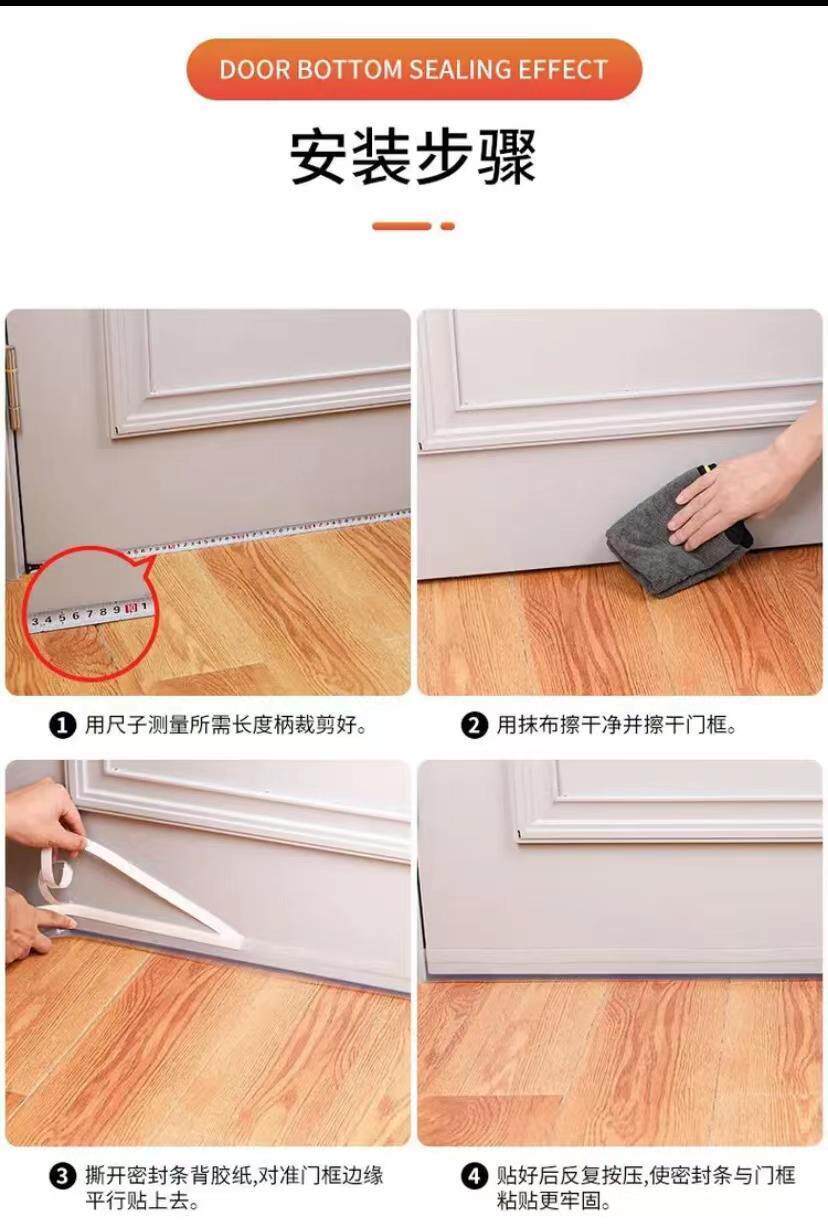 DOOR BOTTOM SEALING EFFECT

安装步骤

3 4 5 6 7 8 9 10 1

❶ 用尺子测量所需长度柄裁剪好。

❷ 用抹布擦干净并擦干门框。

❸ 撕开密封条背胶纸,对准门框边缘平行贴上去。

❹ 贴好后反复按压,使密封条与门框粘贴更牢固。