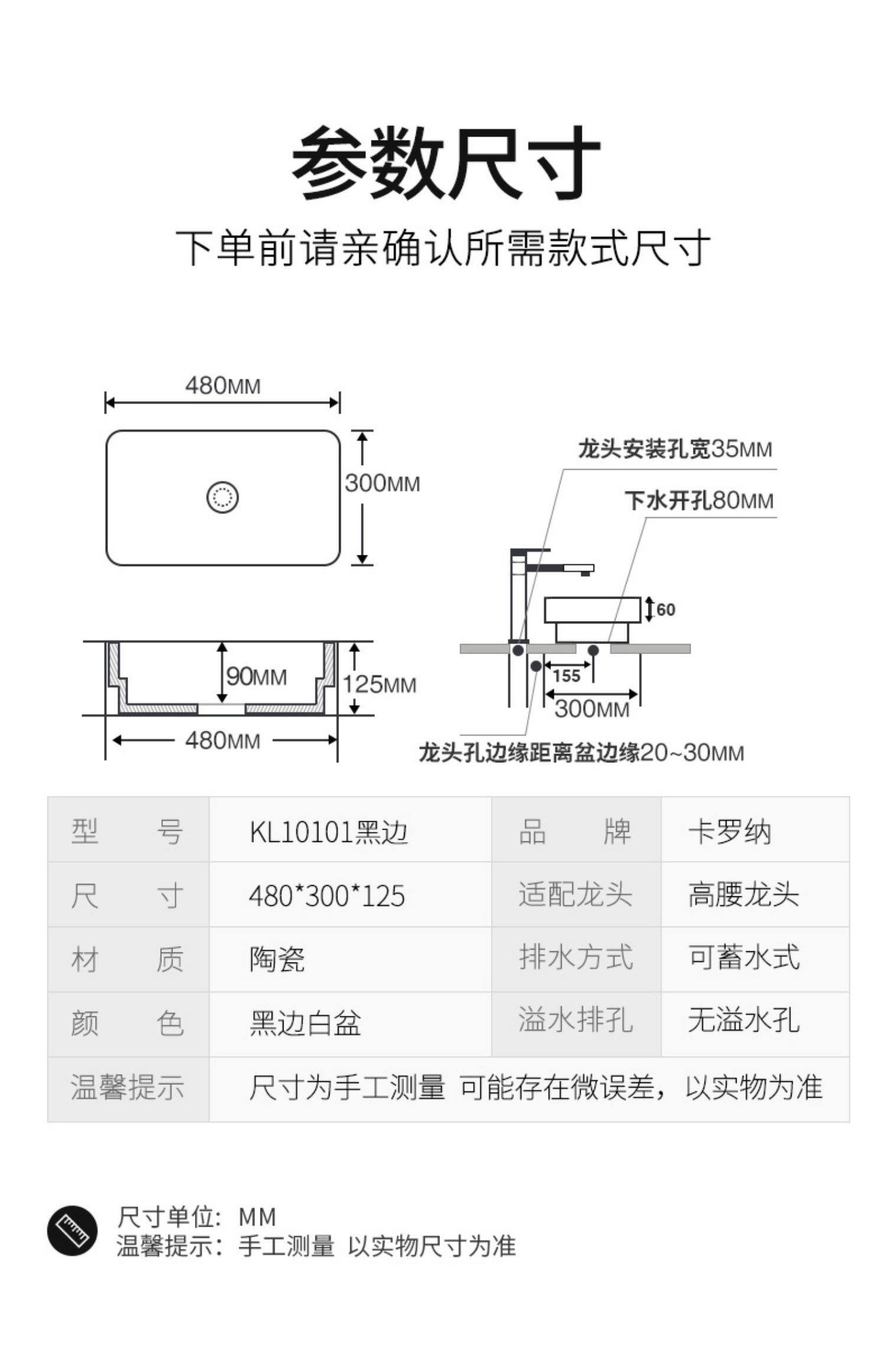 参数尺寸

下单前请亲确认所需款式尺寸

480MM

300MM

90MM

125MM

480MM

龙头安装孔宽35MM

下水开孔80MM

60

155

300MM

龙头孔边缘距离盆边缘20~30MM

| 型　　号 | KL10101黑边 | 品　　牌 | 卡罗纳 |
|---|---|---|---|
| 尺　　寸 | 480*300*125 | 适配龙头 | 高腰龙头 |
| 材　　质 | 陶瓷 | 排水方式 | 可蓄水式 |
| 颜　　色 | 黑边白盆 | 溢水排孔 | 无溢水孔 |
| 温馨提示 | 尺寸为手工测量 可能存在微误差，以实物为准 | | |

尺寸单位：MM
温馨提示：手工测量 以实物尺寸为准