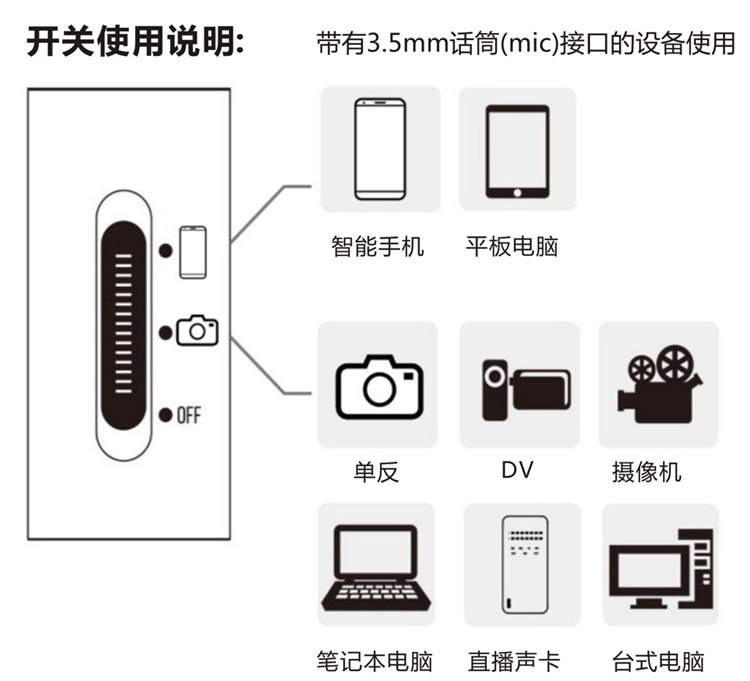 开关使用说明:

带有3.5mm话筒(mic)接口的设备使用

OFF

智能手机

平板电脑

单反

DV

摄像机

笔记本电脑

直播声卡

台式电脑