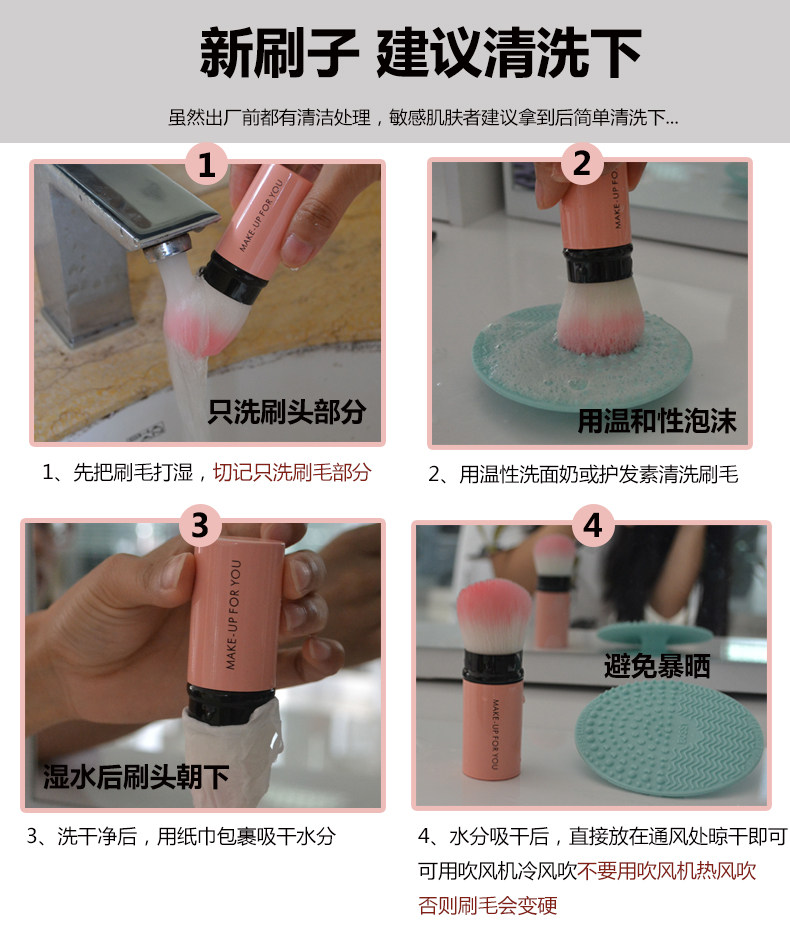 新刷子 建议清洗下

虽然出厂前都有清洁处理，敏感肌肤者建议拿到后简单清洗下...

1

MAKE-UP FOR YOU

只洗刷头部分

1、先把刷毛打湿，切记只洗刷毛部分

2

MAKE-UP FOR YOU

用温和性泡沫

2、用温性洗面奶或护发素清洗刷毛

3

MAKE-UP FOR YOU

湿水后刷头朝下

3、洗干净后，用纸巾包裹吸干水分

4

MAKE-UP FOR YOU

避免暴晒

4、水分吸干后，直接放在通风处晾干即可 可用吹风机冷风吹不要用吹风机热风吹 否则刷毛会变硬