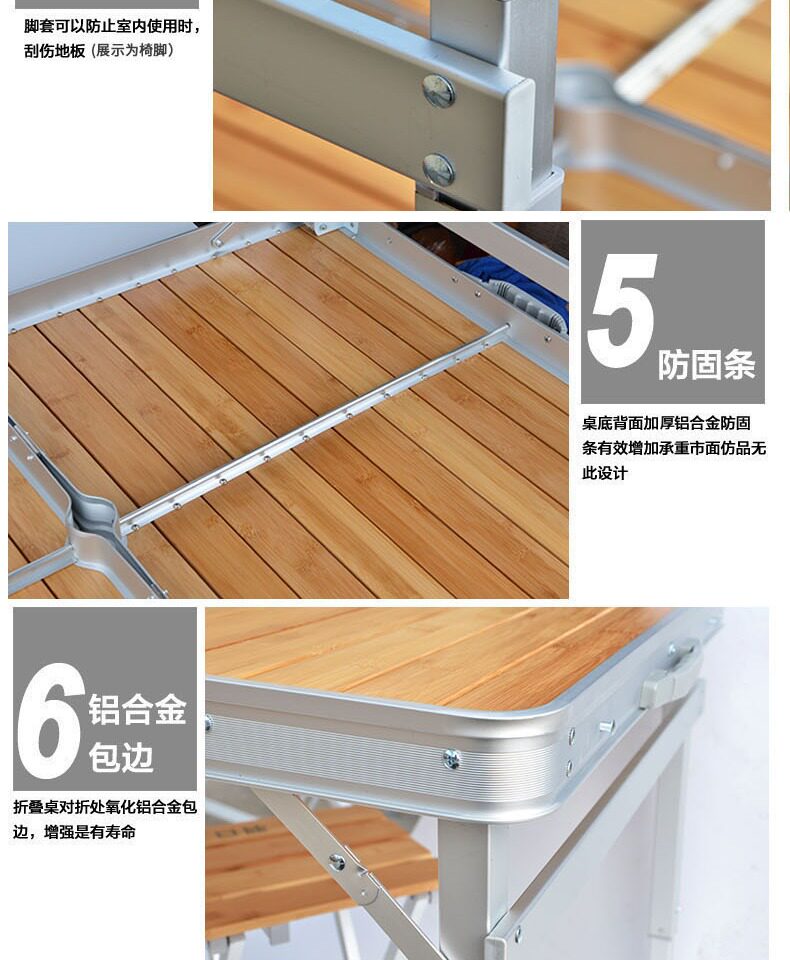 脚套可以防止室内使用时，刮伤地板（展示为椅脚）

5 防固条

桌底背面加厚铝合金防固条有效增加承重市面仿品无此设计

6 铝合金包边

折叠桌对折处氧化铝合金包边，增强是有寿命