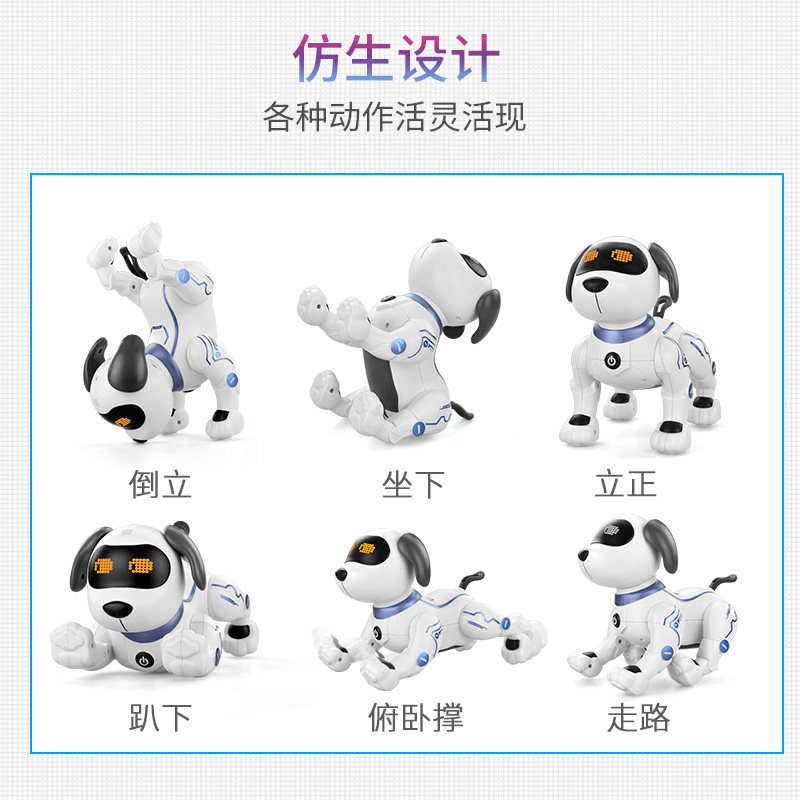 仿生设计
各种动作活灵活现

倒立
坐下
立正

趴下
俯卧撑
走路