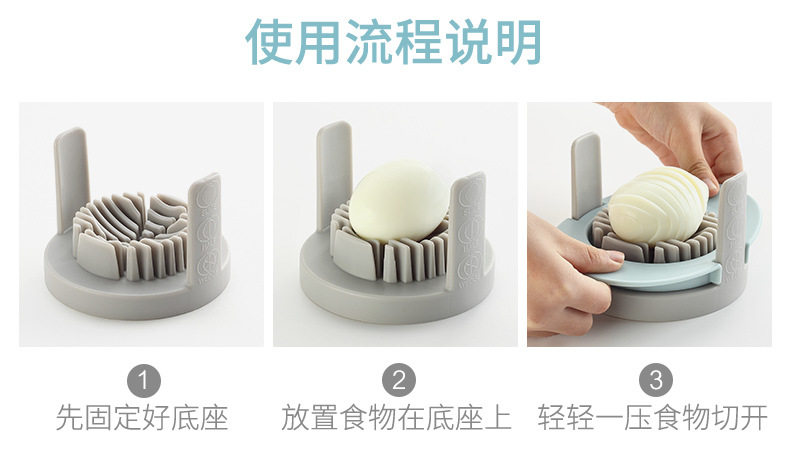 使用流程说明

1
先固定好底座

2
放置食物在底座上

3
轻轻一压食物切开