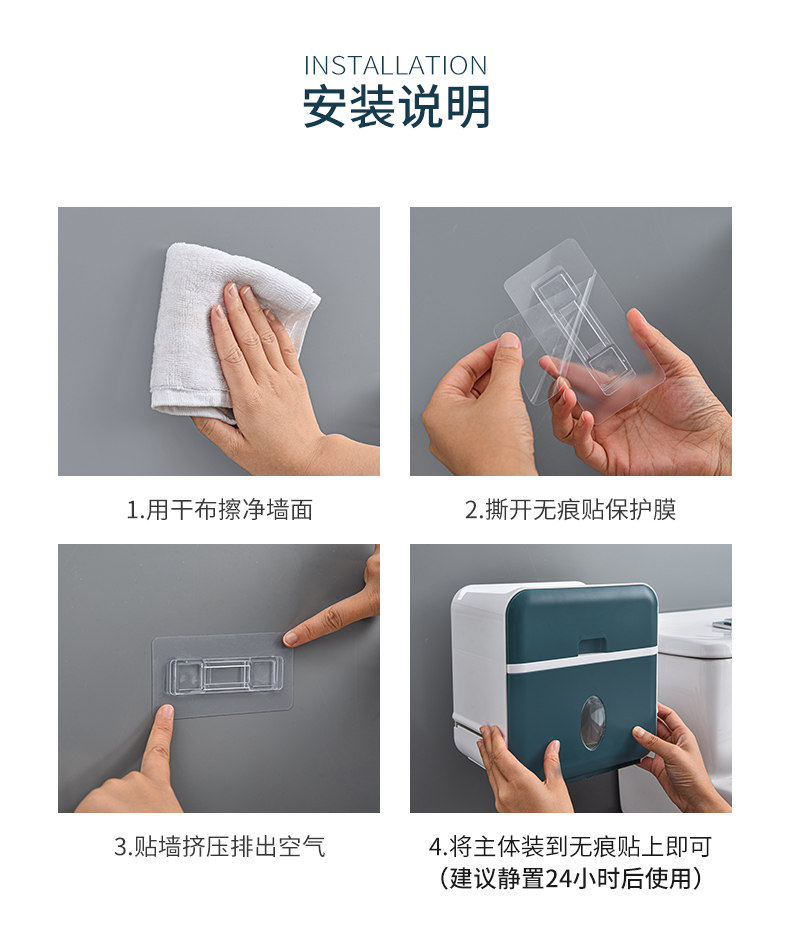 INSTALLATION
安装说明

1.用干布擦净墙面

2.撕开无痕贴保护膜

3.贴墙挤压排出空气

4.将主体装到无痕贴上即可
（建议静置24小时后使用）