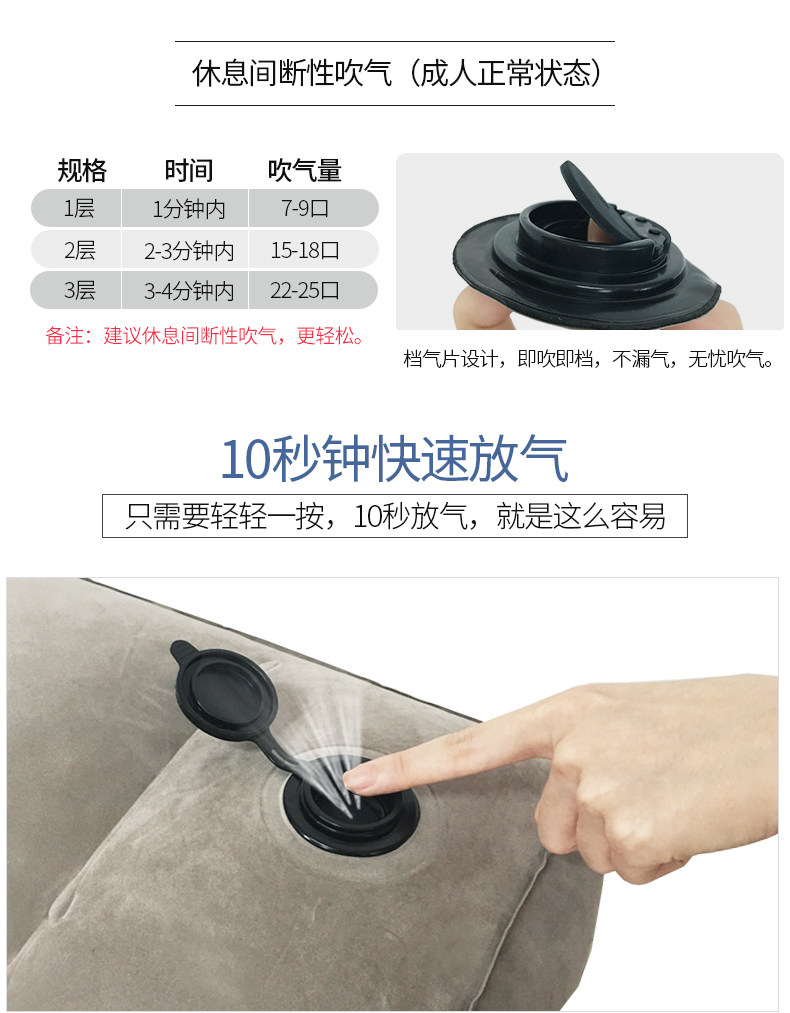 休息间断性吹气（成人正常状态）

| 规格 | 时间 | 吹气量 |
|---|---|---|
| 1层 | 1分钟内 | 7-9口 |
| 2层 | 2-3分钟内 | 15-18口 |
| 3层 | 3-4分钟内 | 22-25口 |

备注：建议休息间断性吹气，更轻松。

档气片设计，即吹即档，不漏气，无忧吹气。

10秒钟快速放气

只需要轻轻一按，10秒放气，就是这么容易