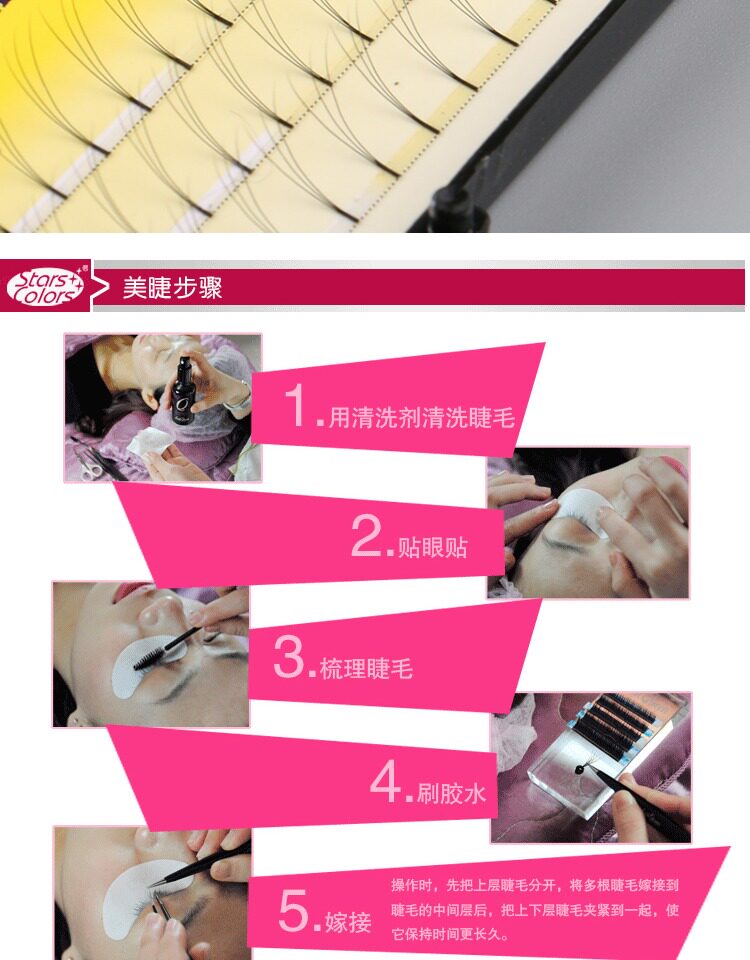 Stars Colors

美睫步骤

1.用清洗剂清洗睫毛

2.贴眼贴

3.梳理睫毛

4.刷胶水

5.嫁接

操作时，先把上层睫毛分开，将多根睫毛嫁接到睫毛的中间层后，把上下层睫毛夹紧到一起，使它保持时间更长久。