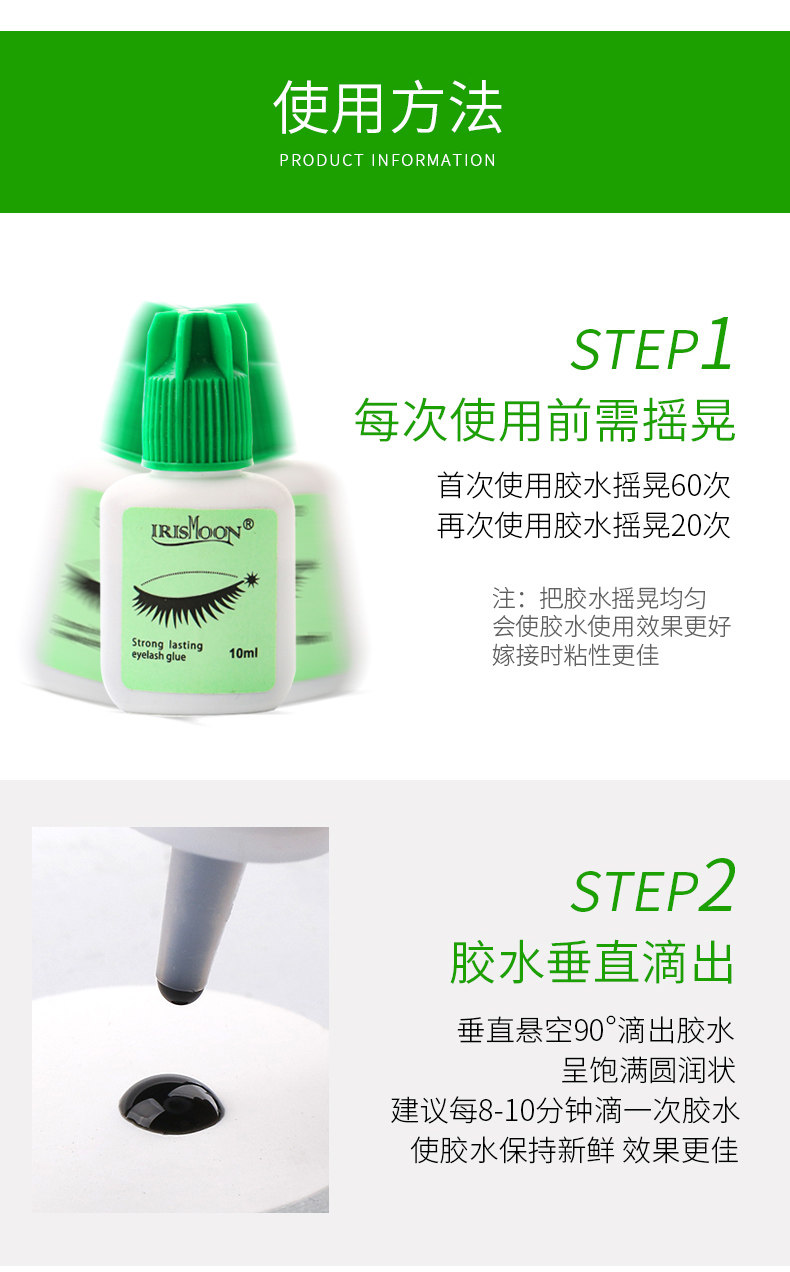 使用方法
PRODUCT INFORMATION

IRISMOON®
Strong lasting eyelash glue
10ml

STEP1
每次使用前需摇晃
首次使用胶水摇晃60次
再次使用胶水摇晃20次

注：把胶水摇晃均匀
会使胶水使用效果更好
嫁接时粘性更佳

STEP2
胶水垂直滴出
垂直悬空90°滴出胶水
呈饱满圆润状
建议每8-10分钟滴一次胶水
使胶水保持新鲜 效果更佳