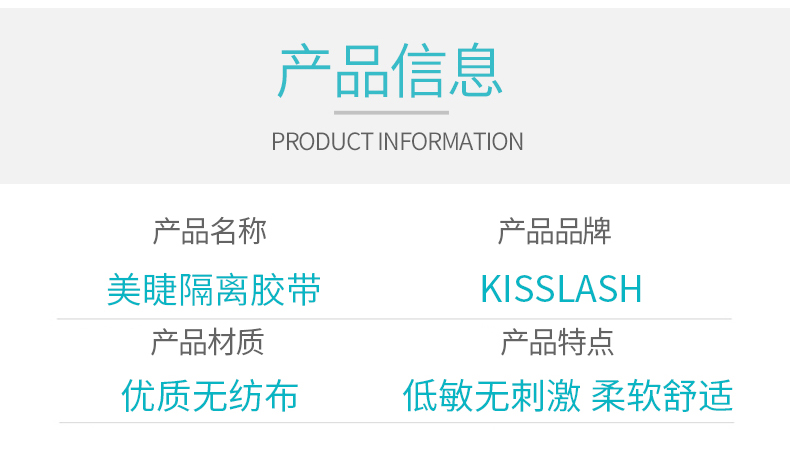 产品信息

PRODUCT INFORMATION

产品名称

美睫隔离胶带

产品品牌

KISSLASH

产品材质

优质无纺布

产品特点

低敏无刺激 柔软舒适