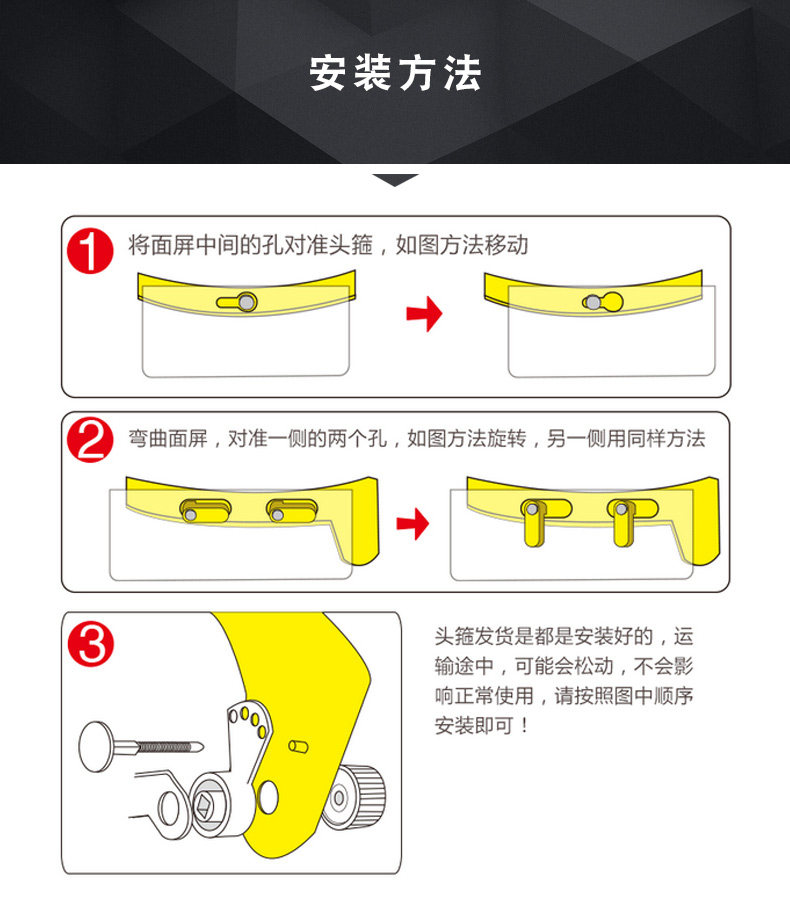 安装方法

1 将面屏中间的孔对准头箍，如图方法移动

2 弯曲面屏，对准一侧的两个孔，如图方法旋转，另一侧用同样方法

3

头箍发货是都是安装好的，运输途中，可能会松动，不会影响正常使用，请按照图中顺序安装即可！