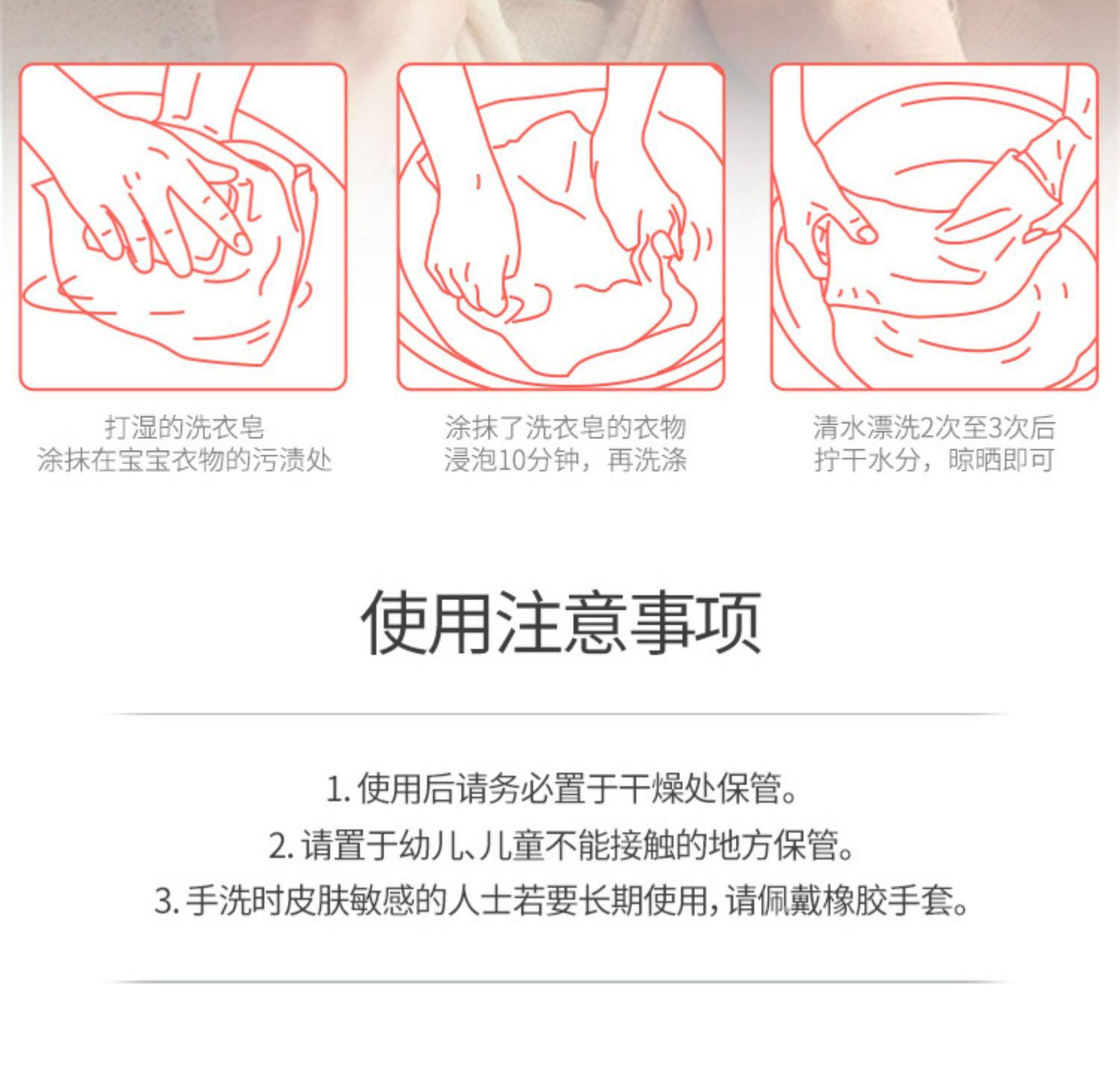 打湿的洗衣皂
涂抹在宝宝衣物的污渍处

涂抹了洗衣皂的衣物
浸泡10分钟，再洗涤

清水漂洗2次至3次后
拧干水分，晾晒即可

使用注意事项

1. 使用后请务必置于干燥处保管。
2. 请置于幼儿、儿童不能接触的地方保管。
3. 手洗时皮肤敏感的人士若要长期使用，请佩戴橡胶手套。