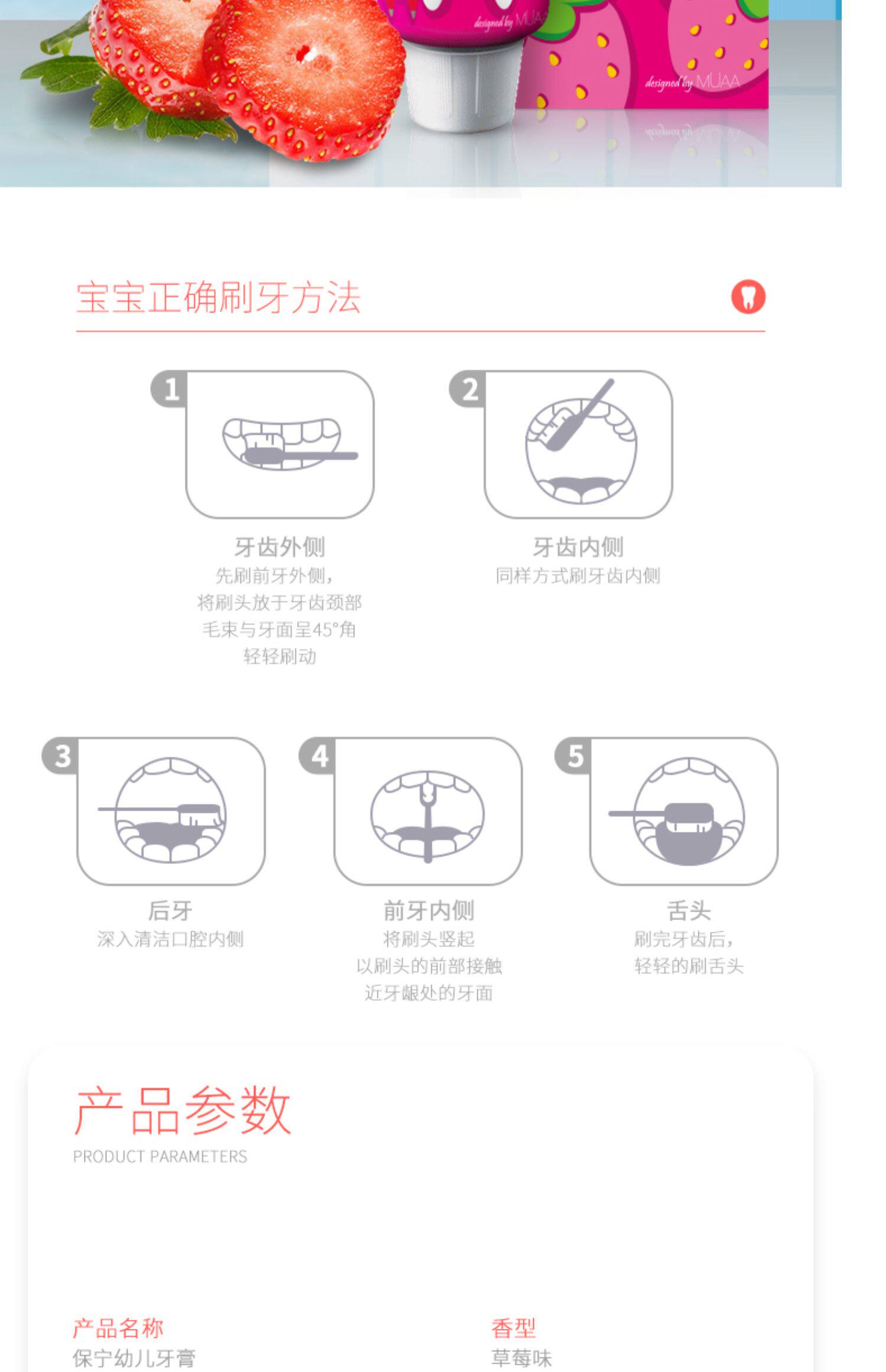 designed by MUAA

designed by MUAA

宝宝正确刷牙方法

1

牙齿外侧
先刷前牙外侧，
将刷头放于牙齿颈部
毛束与牙面呈45°角
轻轻刷动

2

牙齿内侧
同样方式刷牙齿内侧

3

后牙
深入清洁口腔内侧

4

前牙内侧
将刷头竖起
以刷头的前部接触
近牙龈处的牙面

5

舌头
刷完牙齿后，
轻轻的刷舌头

产品参数
PRODUCT PARAMETERS

产品名称
保宁幼儿牙膏

香型
草莓味