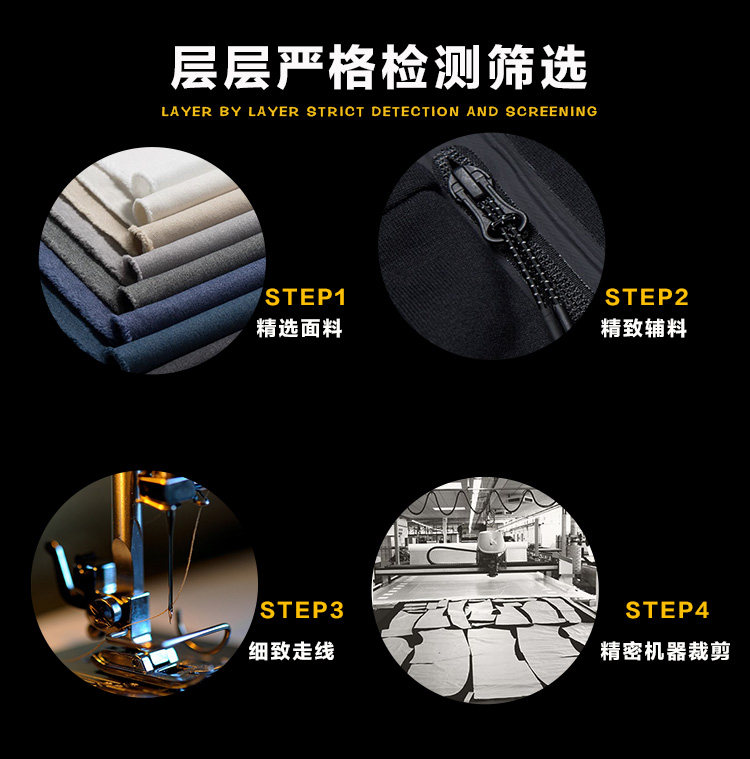 层层严格检测筛选

LAYER BY LAYER STRICT DETECTION AND SCREENING

STEP1
精选面料

STEP2
精致辅料

STEP3
细致走线

STEP4
精密机器裁剪