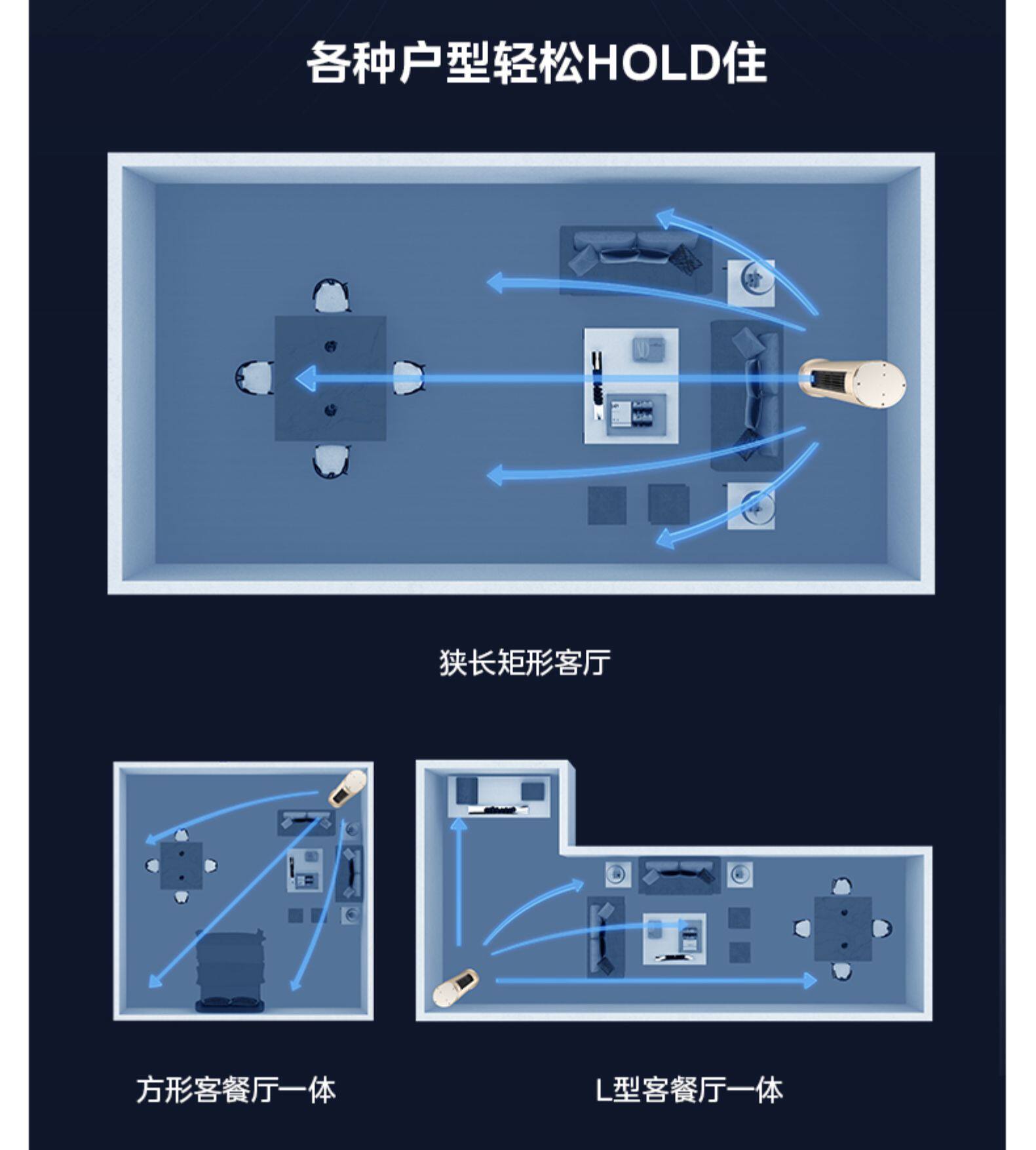 各种户型轻松HOLD住

狭长矩形客厅

方形客餐厅一体

L型客餐厅一体