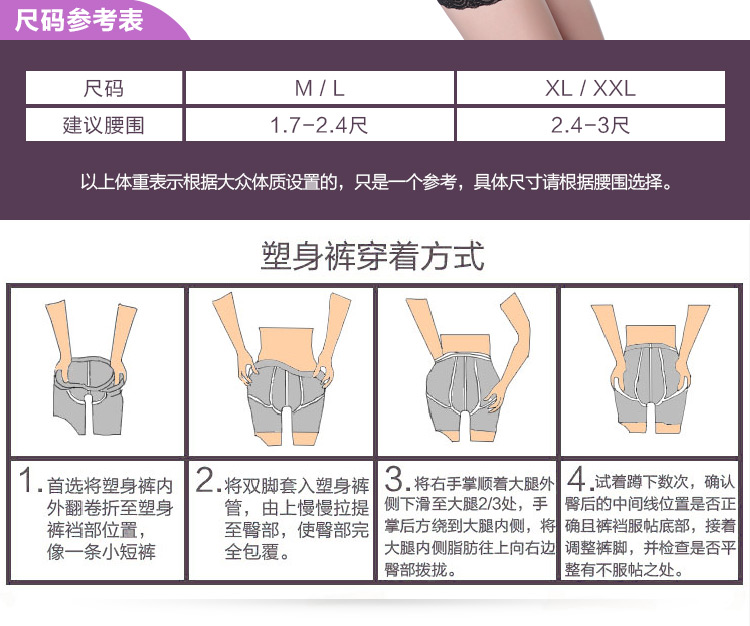 尺码参考表

| 尺码 | M / L | XL / XXL |
|---|---|---|
| 建议腰围 | 1.7-2.4尺 | 2.4-3尺 |

以上体重表示根据大众体质设置的，只是一个参考，具体尺寸请根据腰围选择。

塑身裤穿着方式

1. 首选将塑身裤内外翻卷折至塑身裤裆部位置，像一条小短裤

2. 将双脚套入塑身裤管，由上慢慢拉提至臀部，使臀部完全包覆。

3. 将右手掌顺着大腿外侧下滑至大腿2/3处，手掌后方绕到大腿内侧，将大腿内侧脂肪往上向右边臀部拨拢。

4. 试着蹲下数次，确认臀后的中间线位置是否正确且裤裆服帖底部，接着调整裤脚，并检查是否平整有不服帖之处。