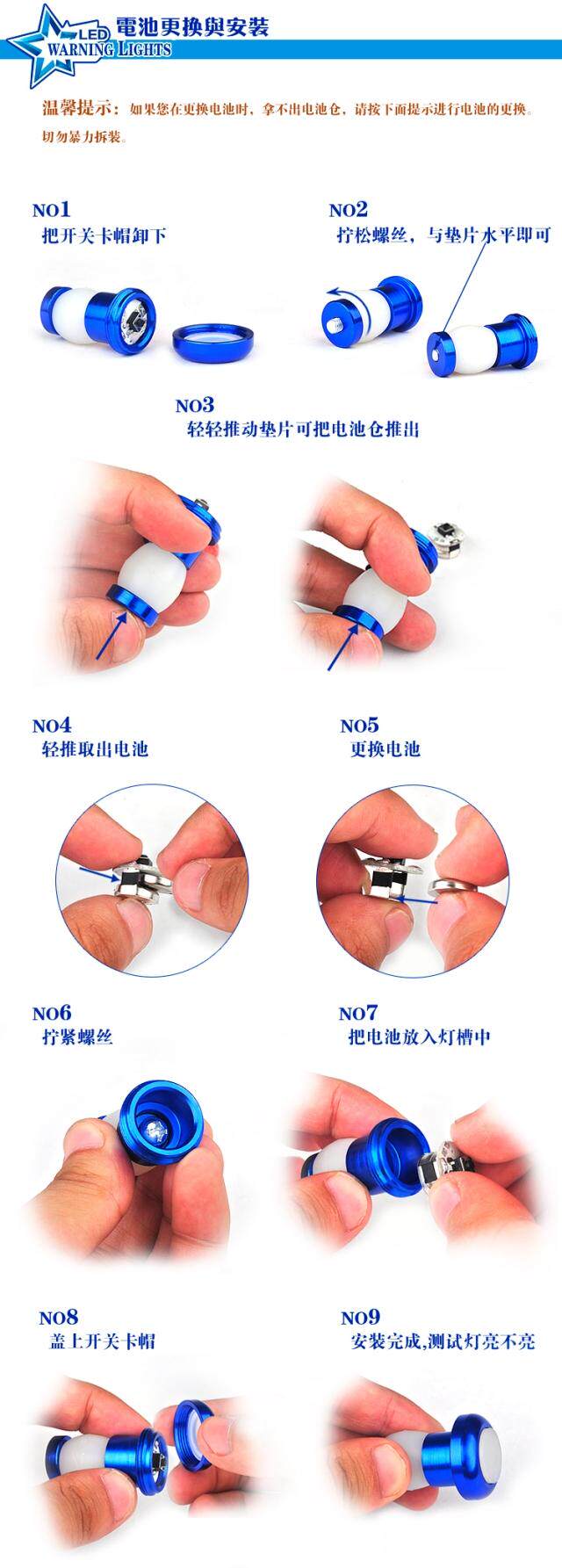 LED WARNING LIGHTS 電池更換與安裝

温馨提示：如果您在更换电池时，拿不出电池仓，请按下面提示进行电池的更换。切勿暴力拆装。

NO1
把开关卡帽卸下

NO2
拧松螺丝，与垫片水平即可

NO3
轻轻推动垫片可把电池仓推出

NO4
轻推取出电池

NO5
更换电池

NO6
拧紧螺丝

NO7
把电池放入灯槽中

NO8
盖上开关卡帽

NO9
安装完成,测试灯亮不亮